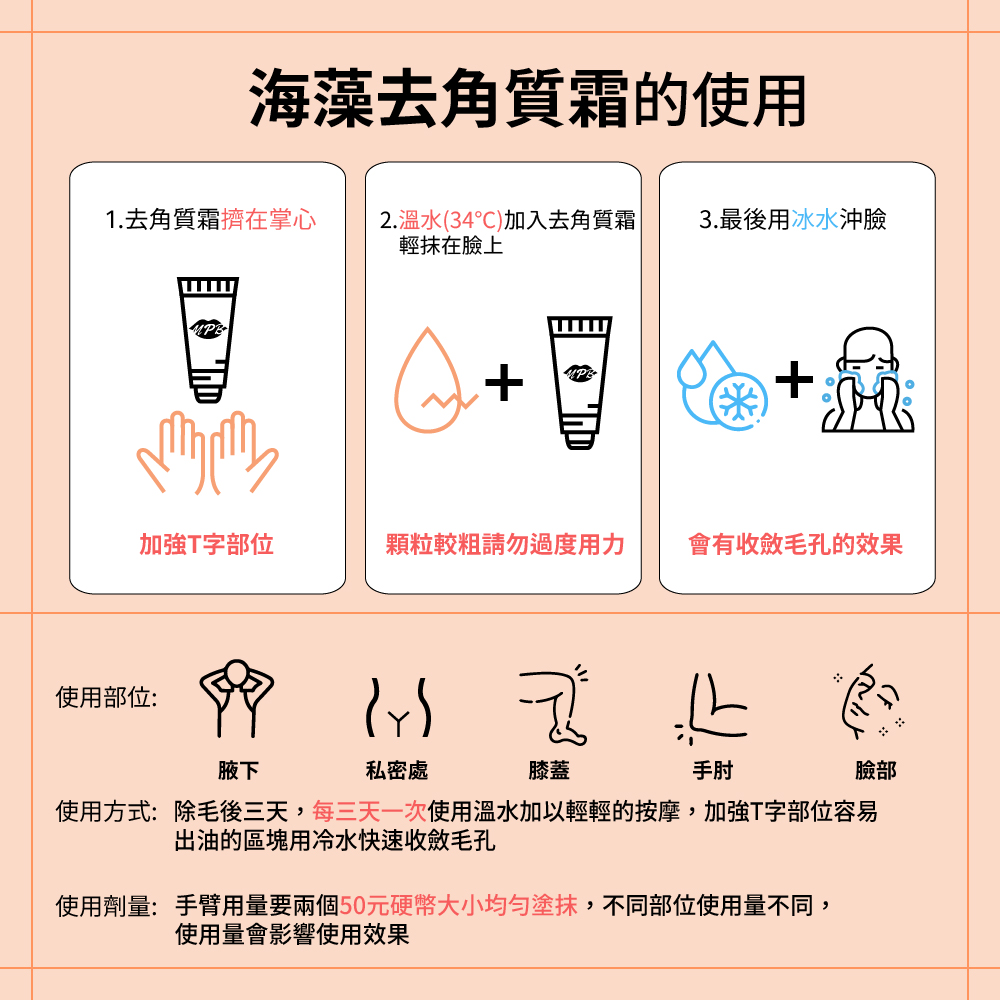 海藻去角質霜的使用

1.去角質霜擠在掌心

MPB

加強T字部位

2.溫水(34°C)加入去角質霜輕抹在臉上

MPB

顆粒較粗請勿過度用力

3.最後用冰水沖臉

會有收斂毛孔的效果

使用部位:

腋下

私密處

膝蓋

手肘

臉部

使用方式: 除毛後三天，每三天一次使用溫水加以輕輕的按摩，加強T字部位容易出油的區塊用冷水快速收斂毛孔

使用劑量: 手臂用量要兩個50元硬幣大小均勻塗抹，不同部位使用量不同，使用量會影響使用效果