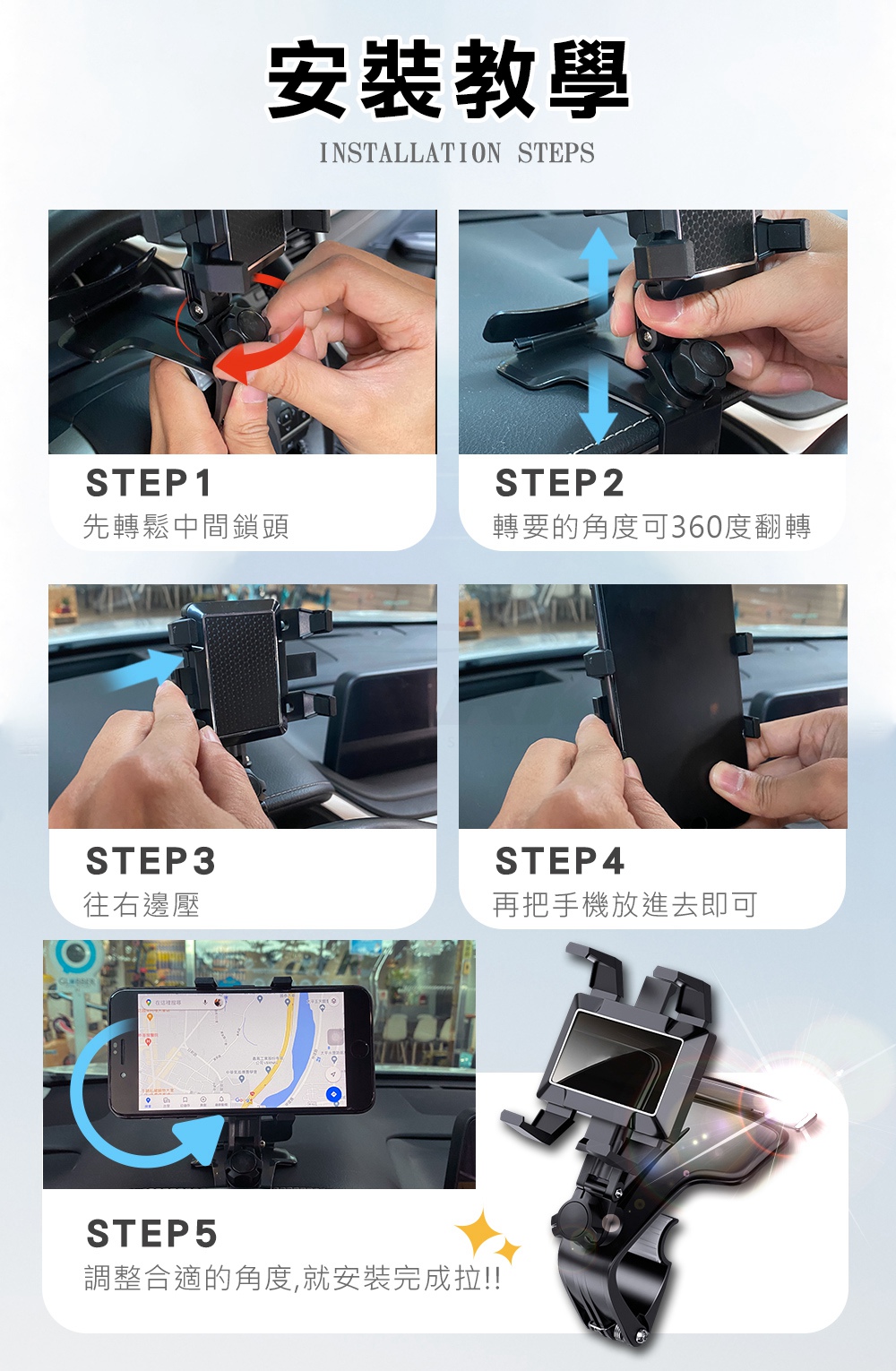 安裝教學
INSTALLATION STEPS

STEP1
先轉鬆中間鎖頭

STEP2
轉要的角度可360度翻轉

STEP3
往右邊壓

STEP4
再把手機放進去即可

STEP5
調整合適的角度,就安裝完成拉!!