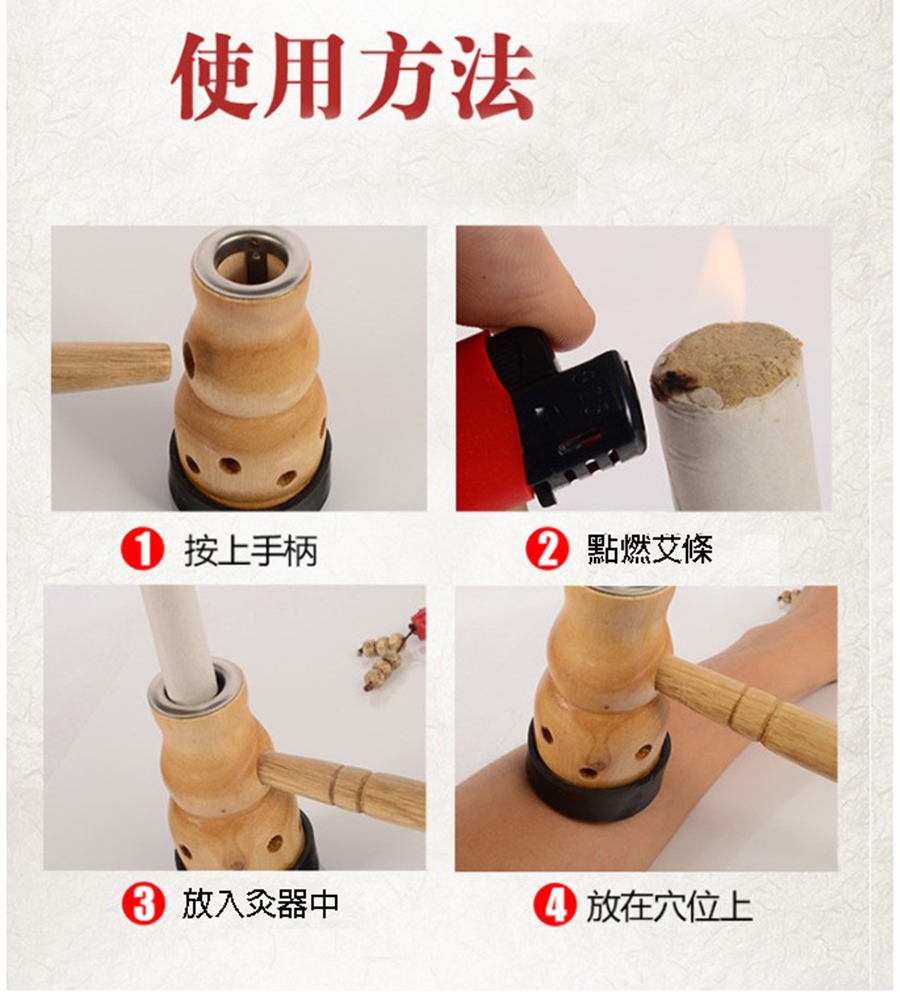 使用方法

1 按上手柄

2 點燃艾條

3 放入灸器中

4 放在穴位上