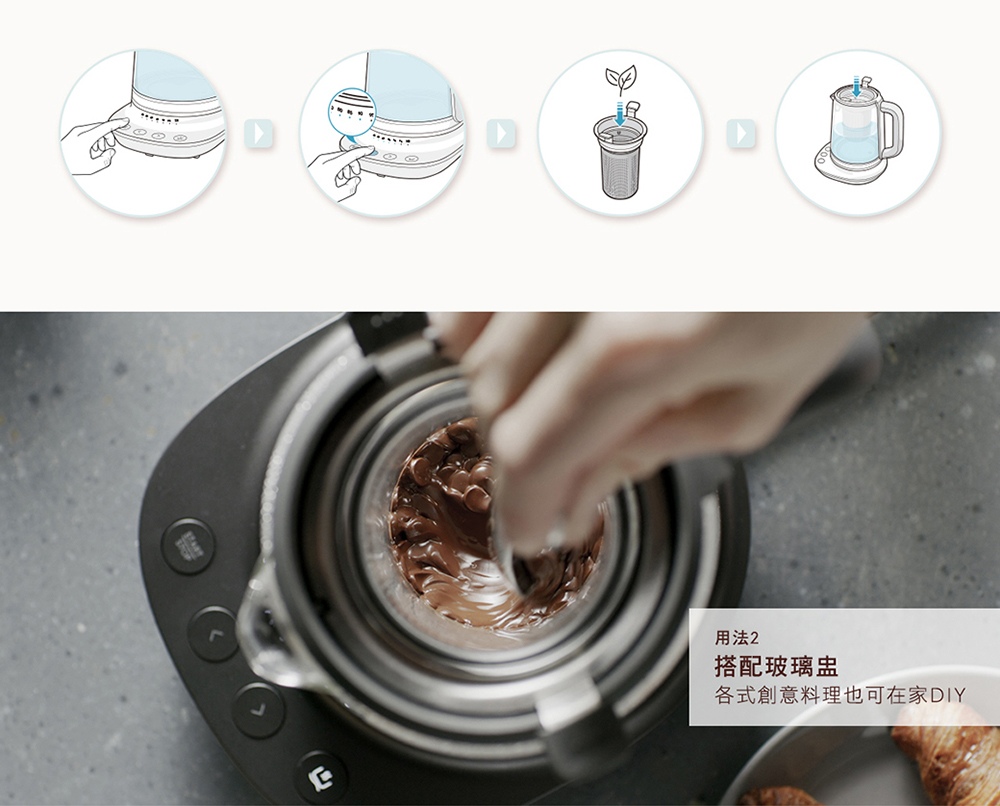 用法2
搭配玻璃盅
各式創意料理也可在家DIY