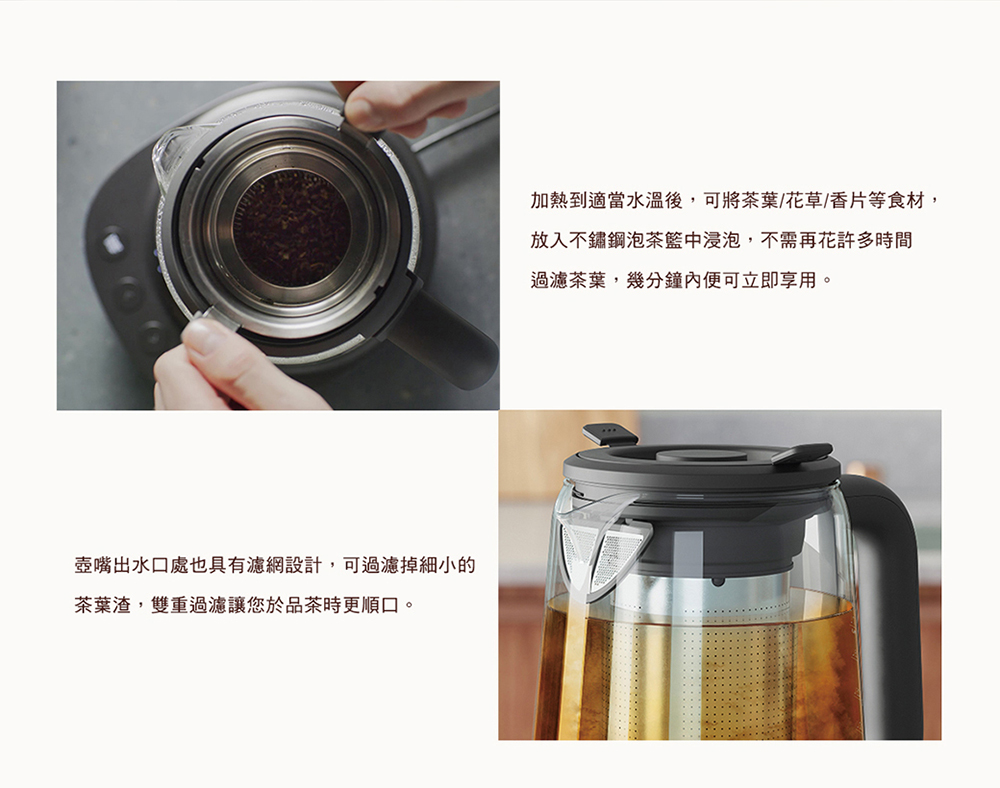 加熱到適當水溫後，可將茶葉/花草/香片等食材，放入不鏽鋼泡茶籃中浸泡，不需再花許多時間過濾茶葉，幾分鐘內便可立即享用。

壺嘴出水口處也具有濾網設計，可過濾掉細小的茶葉渣，雙重過濾讓您於品茶時更順口。