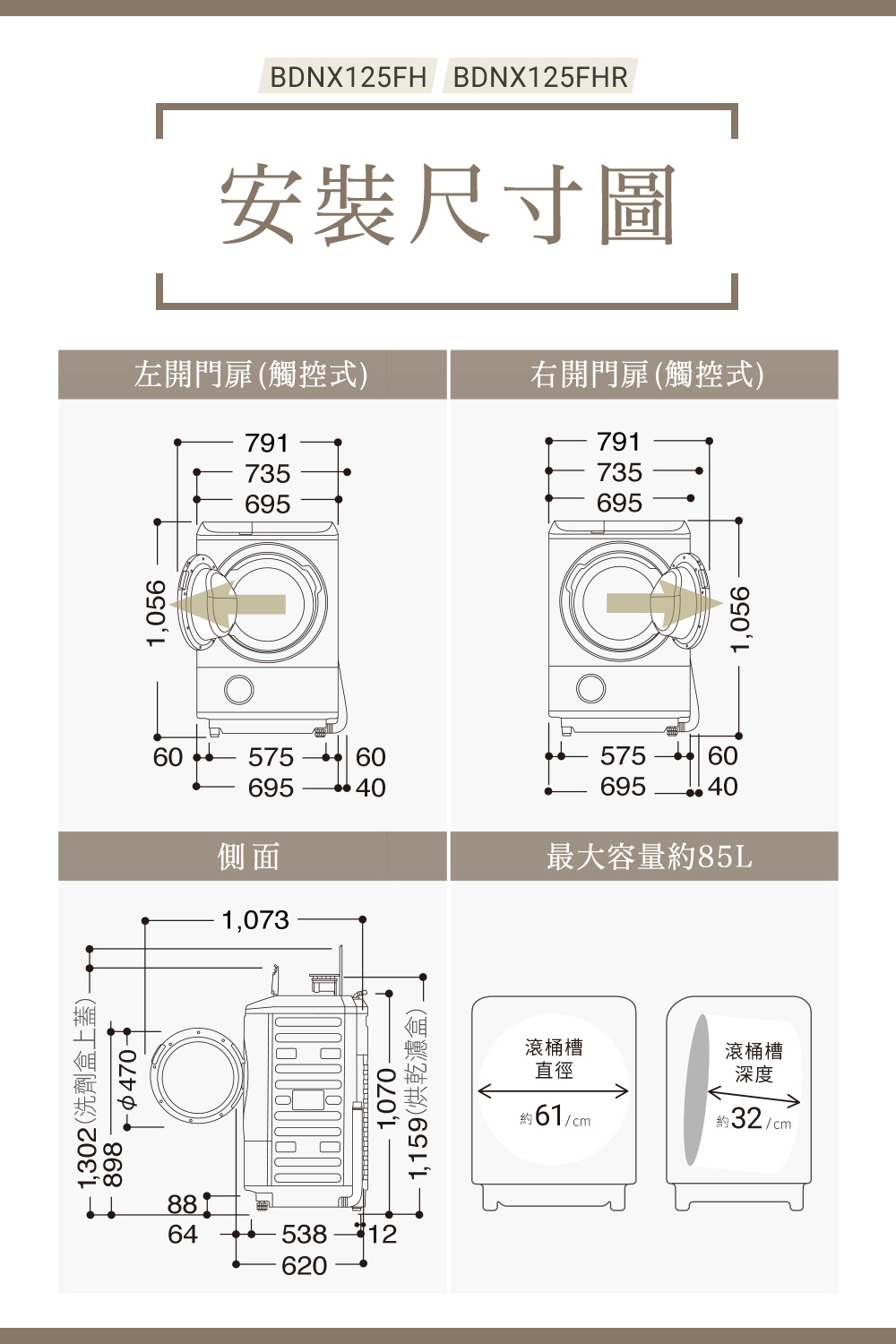 BDNX125FH BDNX125FHR

安裝尺寸圖

左開門扉(觸控式)

791
735
695
1,056
60 575 60
695 40

右開門扉(觸控式)

791
735
695
1,056
575 60
695 40

側面

1,073
1,302(洗劑盒上蓋)
898
$\phi$470
1,070
1,159(烘乾濾盒)
88
64 538 12
620

最大容量約85L

滾桶槽
直徑
約61/cm

滾桶槽
深度
約32/cm