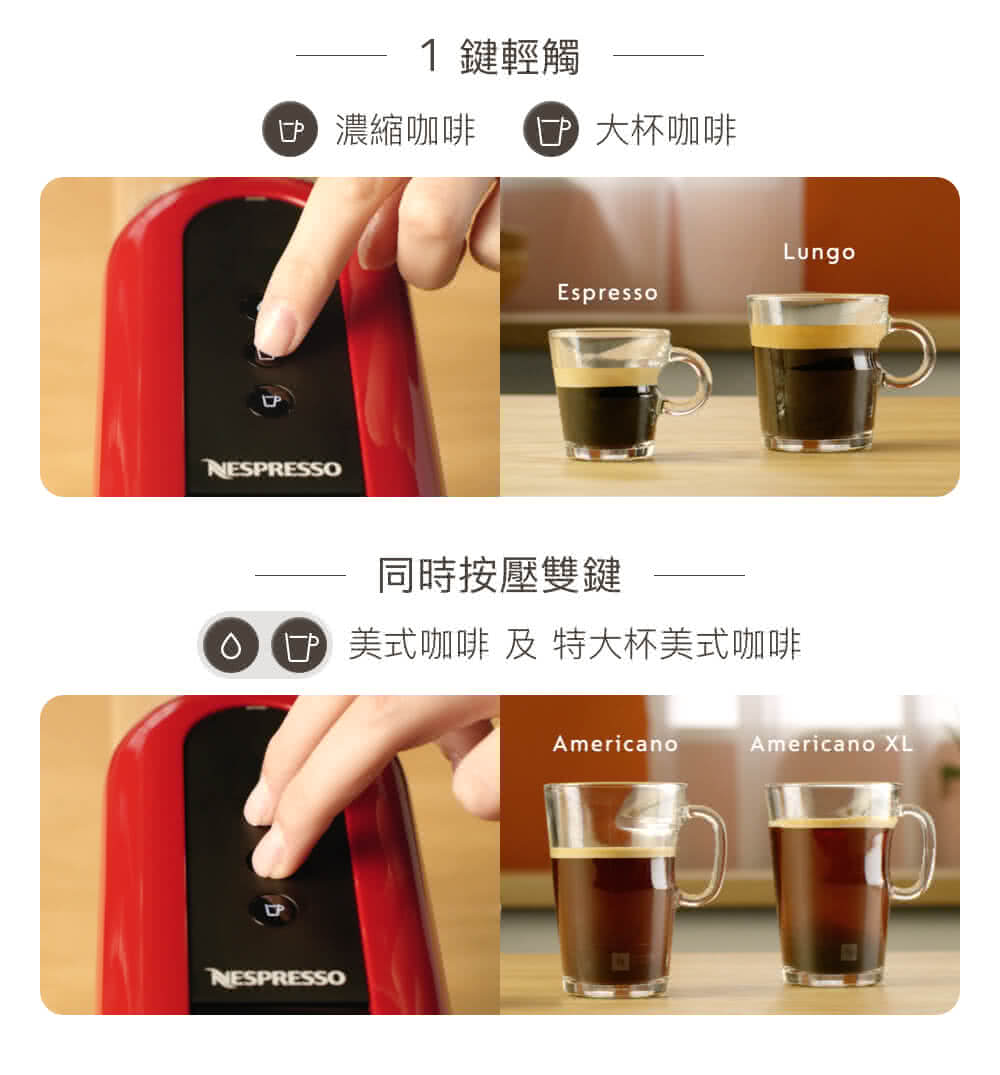 1 鍵輕觸

濃縮咖啡 大杯咖啡

NESPRESSO

Espresso

Lungo

同時按壓雙鍵

美式咖啡 及 特大杯美式咖啡

NESPRESSO

Americano

Americano XL