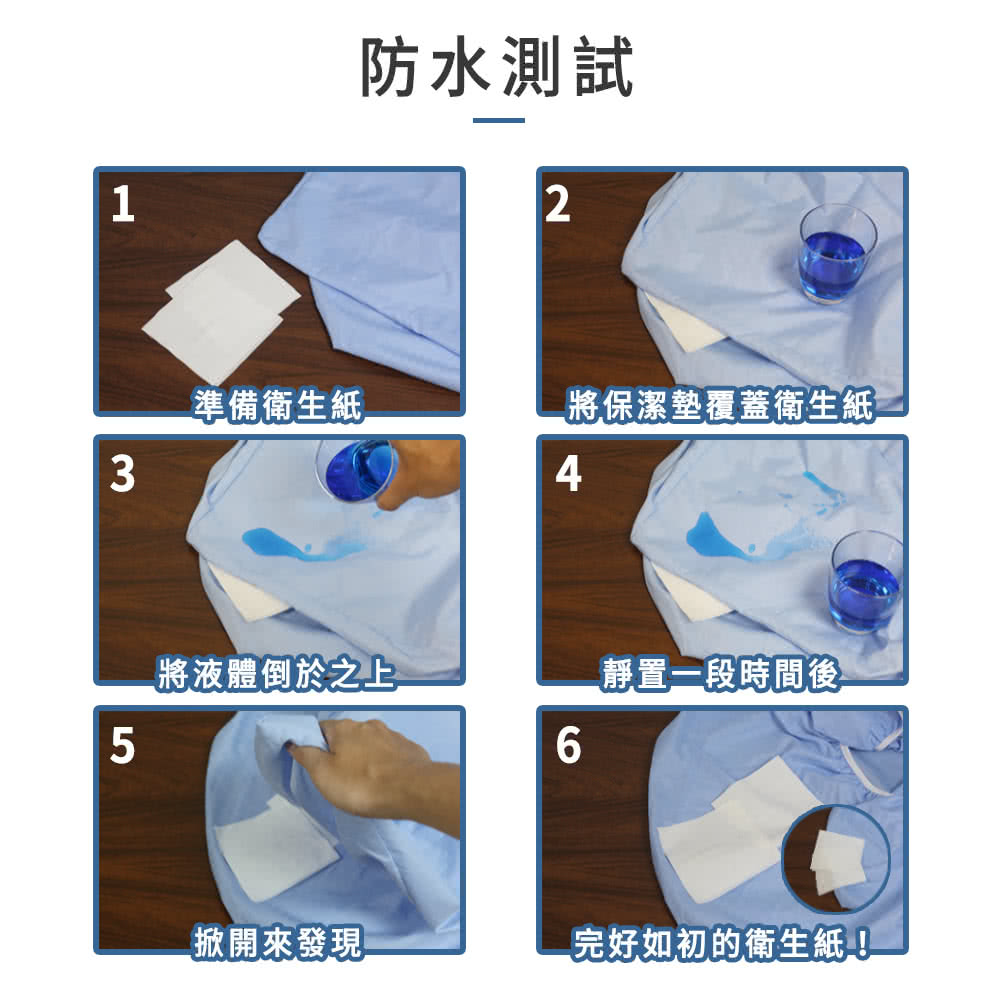 防水測試

1
準備衛生紙

2
將保潔墊覆蓋衛生紙

3
將液體倒於之上

4
靜置一段時間後

5
掀開來發現

6
完好如初的衛生紙！