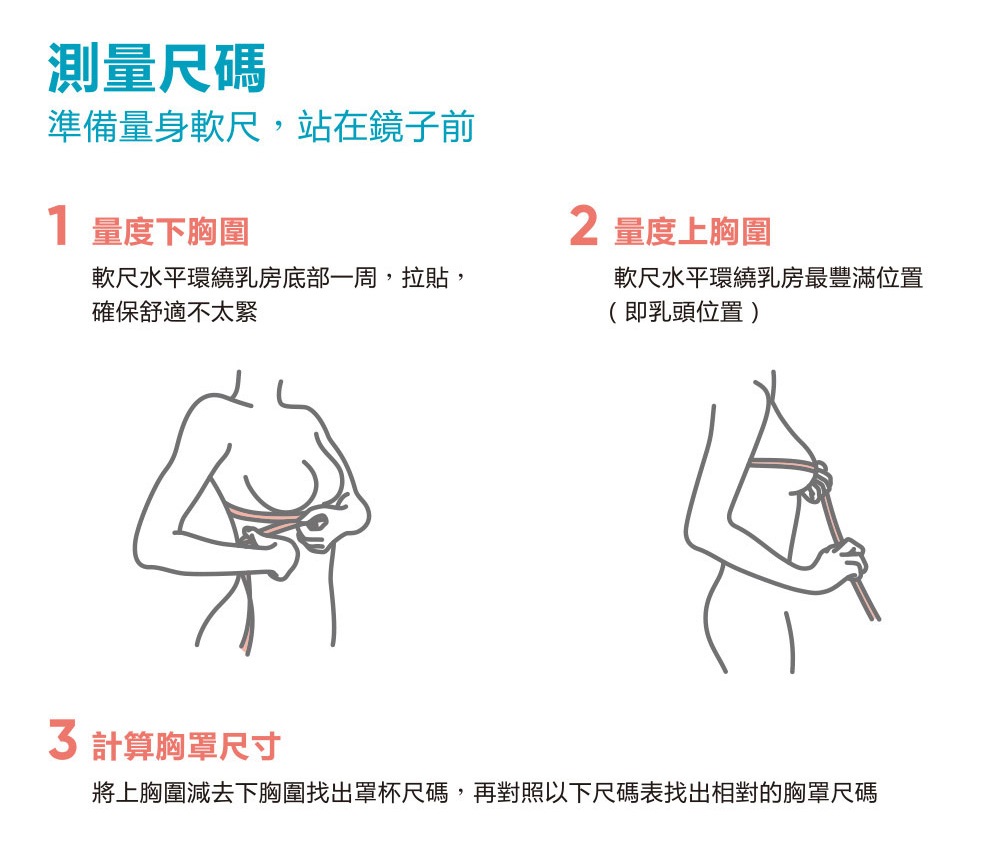 測量尺碼
準備量身軟尺，站在鏡子前

1 量度下胸圍
軟尺水平環繞乳房底部一周，拉貼，確保舒適不太緊

2 量度上胸圍
軟尺水平環繞乳房最豐滿位置（即乳頭位置）

3 計算胸罩尺寸
將上胸圍減去下胸圍找出罩杯尺碼，再對照以下尺碼表找出相對的胸罩尺碼