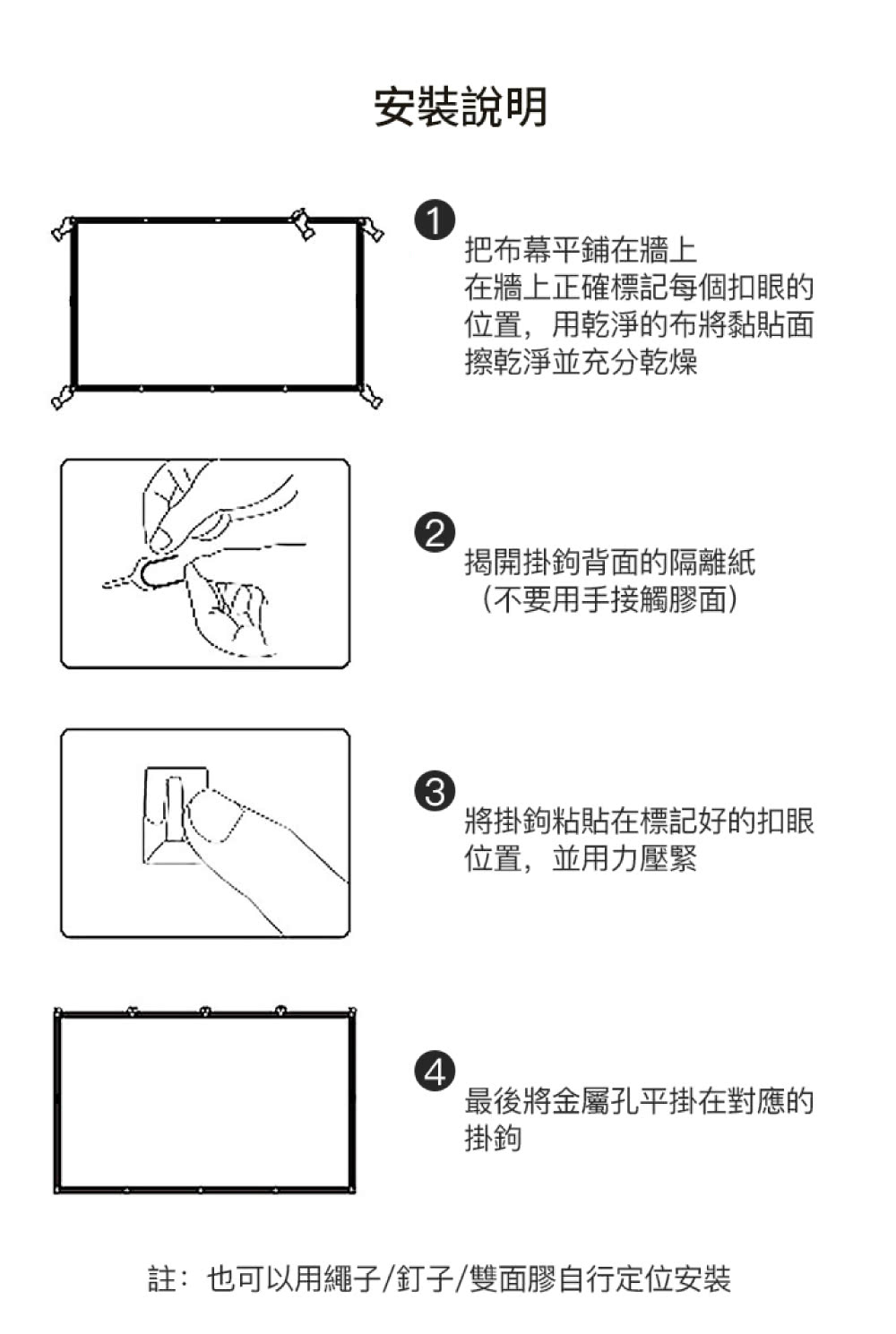 安裝說明

1
把布幕平鋪在牆上
在牆上正確標記每個扣眼的位置，用乾淨的布將黏貼面擦乾淨並充分乾燥

2
揭開掛鉤背面的隔離紙
（不要用手接觸膠面）

3
將掛鉤粘貼在標記好的扣眼位置，並用力壓緊

4
最後將金屬孔平掛在對應的掛鉤

註：也可以用繩子/釘子/雙面膠自行定位安裝