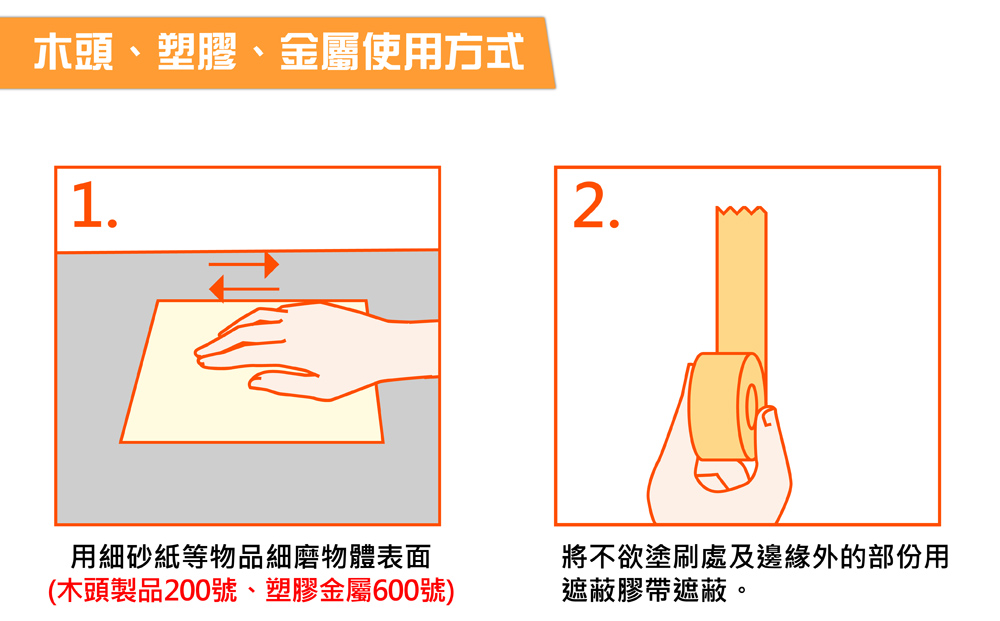 木頭、塑膠、金屬使用方式

1.

用細砂紙等物品細磨物體表面
(木頭製品200號、塑膠金屬600號)

2.

將不欲塗刷處及邊緣外的部份用遮蔽膠帶遮蔽。