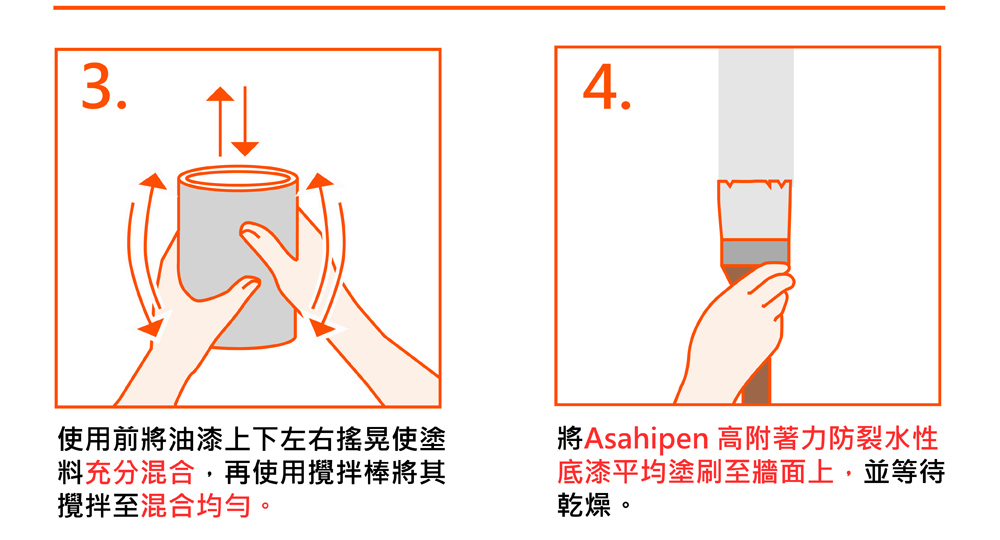 3.

使用前將油漆上下左右搖晃使塗料充分混合，再使用攪拌棒將其攪拌至混合均勻。

4.

將Asahipen 高附著力防裂水性底漆平均塗刷至牆面上，並等待乾燥。