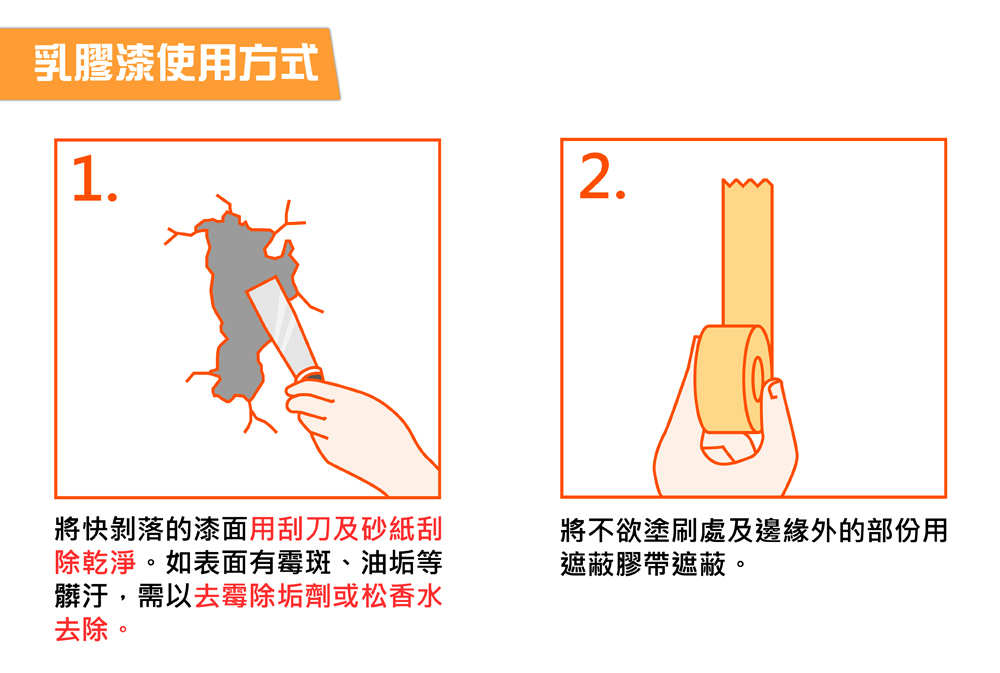 乳膠漆使用方式

1.

將快剝落的漆面用刮刀及砂紙刮除乾淨。如表面有霉斑、油垢等髒汙，需以去霉除垢劑或松香水去除。

2.

將不欲塗刷處及邊緣外的部份用遮蔽膠帶遮蔽。