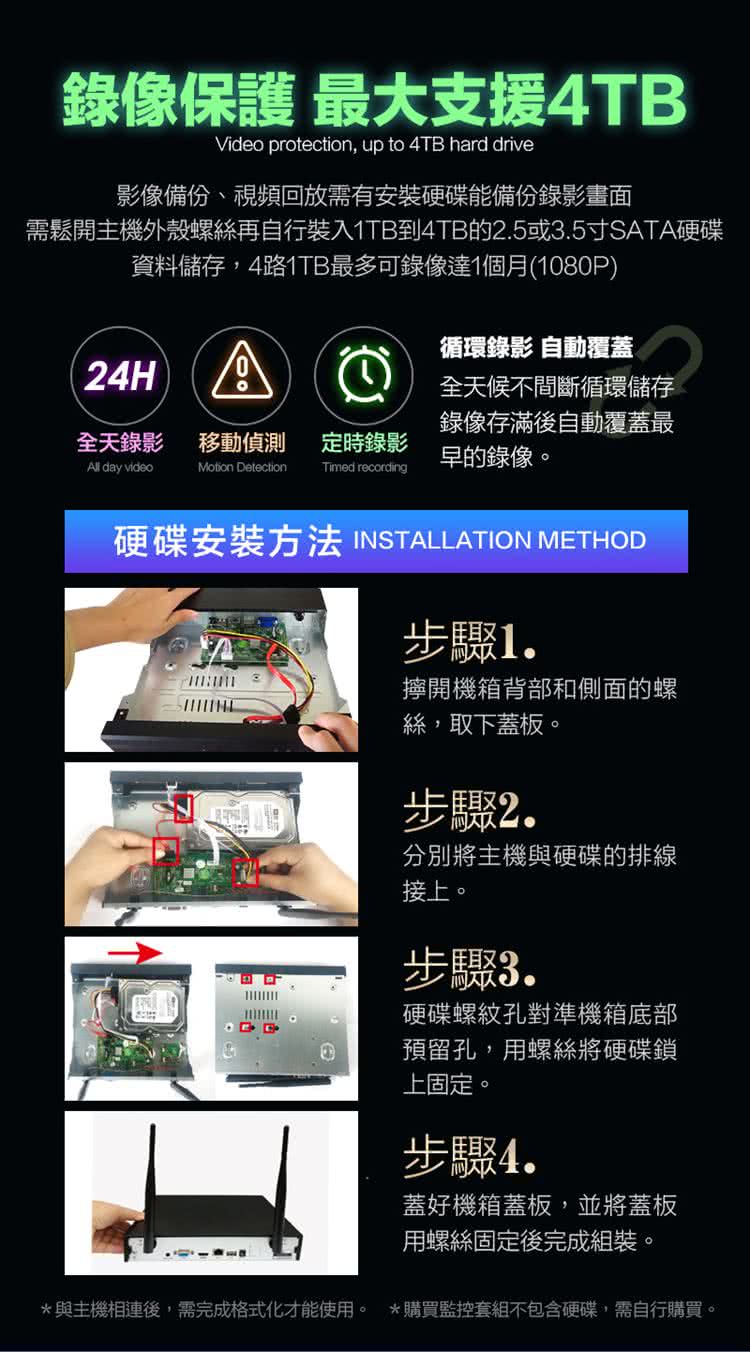 錄像保護 最大支援4TB
Video protection, up to 4TB hard drive

影像備份、視頻回放需有安裝硬碟能備份錄影畫面
需鬆開主機外殼螺絲再自行裝入1TB到4TB的2.5或3.5寸SATA硬碟
資料儲存，4路1TB最多可錄像達1個月(1080P)

24H
全天錄影
All day video

移動偵測
Motion Detection

定時錄影
Timed recording

循環錄影 自動覆蓋
全天候不間斷循環儲存錄像存滿後自動覆蓋最早的錄像。

硬碟安裝方法 INSTALLATION METHOD

步驟1.
擰開機箱背部和側面的螺絲，取下蓋板。

步驟2.
分別將主機與硬碟的排線接上。

步驟3.
硬碟螺紋孔對準機箱底部預留孔，用螺絲將硬碟鎖上固定。

步驟4.
蓋好機箱蓋板，並將蓋板用螺絲固定後完成組裝。

*與主機相連後，需完成格式化才能使用。 *購買監控套組不包含硬碟，需自行購買。