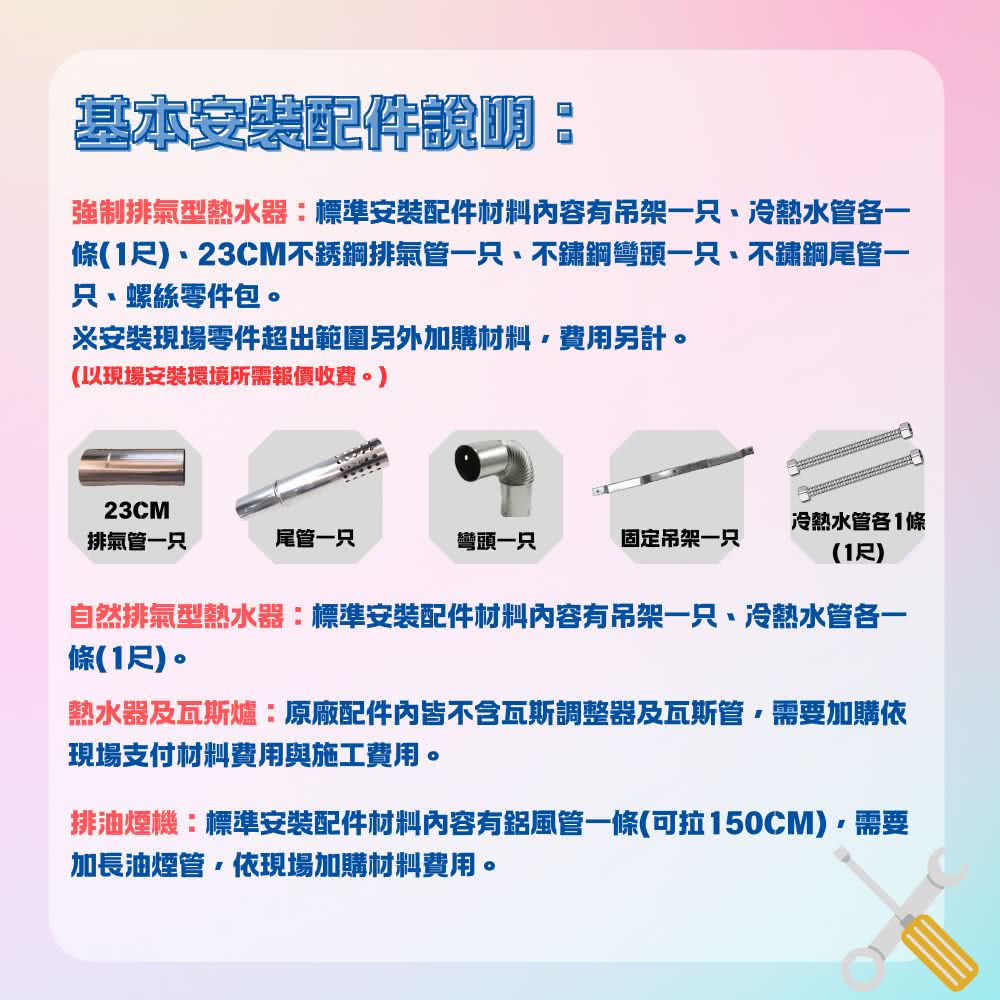 基本安裝配件說明：

強制排氣型熱水器：標準安裝配件材料內容有吊架一只、冷熱水管各一條(1尺)、23CM不銹鋼排氣管一只、不鏽鋼彎頭一只、不鏽鋼尾管一只、螺絲零件包。
※安裝現場零件超出範圍另外加購材料，費用另計。
(以現場安裝環境所需報價收費。)

23CM
排氣管一只

尾管一只

彎頭一只

固定吊架一只

冷熱水管各1條
(1尺)

自然排氣型熱水器：標準安裝配件材料內容有吊架一只、冷熱水管各一條(1尺)。

熱水器及瓦斯爐：原廠配件內皆不含瓦斯調整器及瓦斯管，需要加購依現場支付材料費用與施工費用。

排油煙機：標準安裝配件材料內容有鋁風管一條(可拉150CM)，需要加長油煙管，依現場加購材料費用。