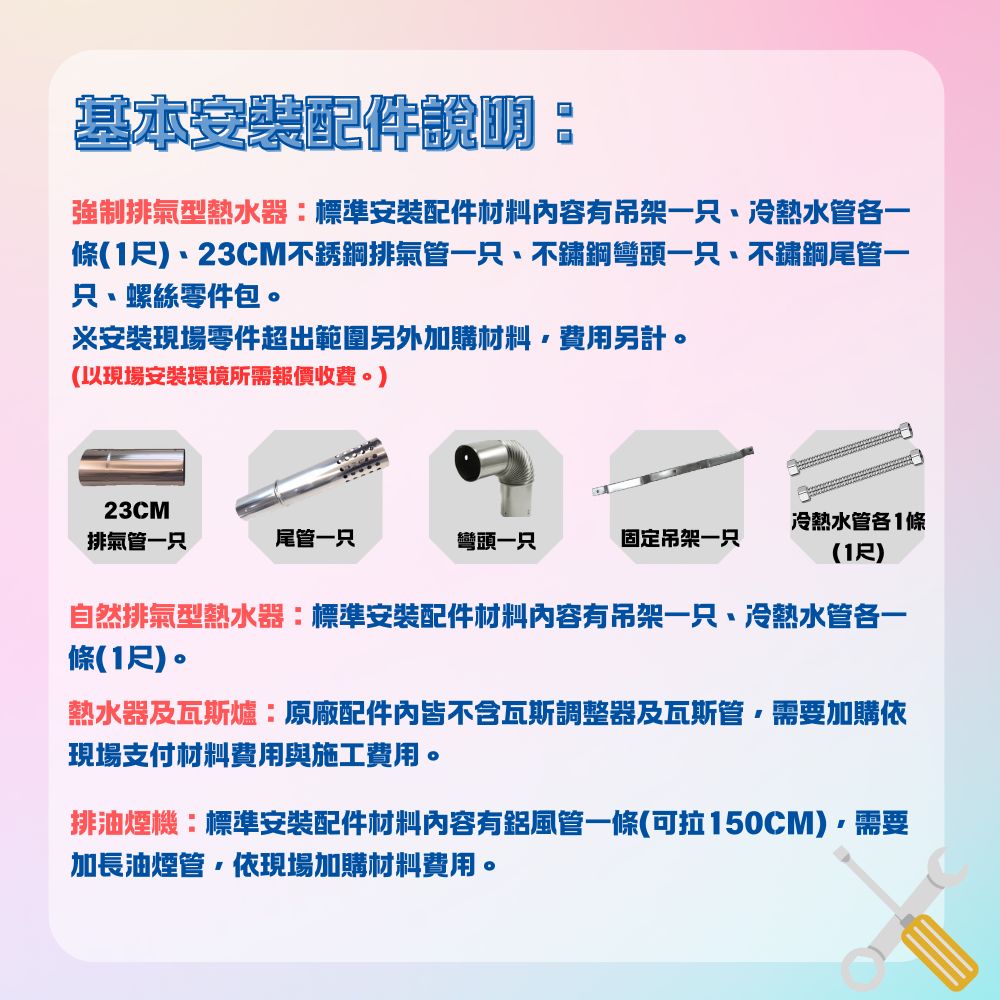 基本安裝配件說明：

強制排氣型熱水器：標準安裝配件材料內容有吊架一只、冷熱水管各一條(1尺)、23CM不銹鋼排氣管一只、不鏽鋼彎頭一只、不鏽鋼尾管一只、螺絲零件包。
※安裝現場零件超出範圍另外加購材料，費用另計。
(以現場安裝環境所需報價收費。)

23CM 排氣管一只

尾管一只

彎頭一只

固定吊架一只

冷熱水管各1條 (1尺)

自然排氣型熱水器：標準安裝配件材料內容有吊架一只、冷熱水管各一條(1尺)。

熱水器及瓦斯爐：原廠配件內皆不含瓦斯調整器及瓦斯管，需要加購依現場支付材料費用與施工費用。

排油煙機：標準安裝配件材料內容有鋁風管一條(可拉150CM)，需要加長油煙管，依現場加購材料費用。