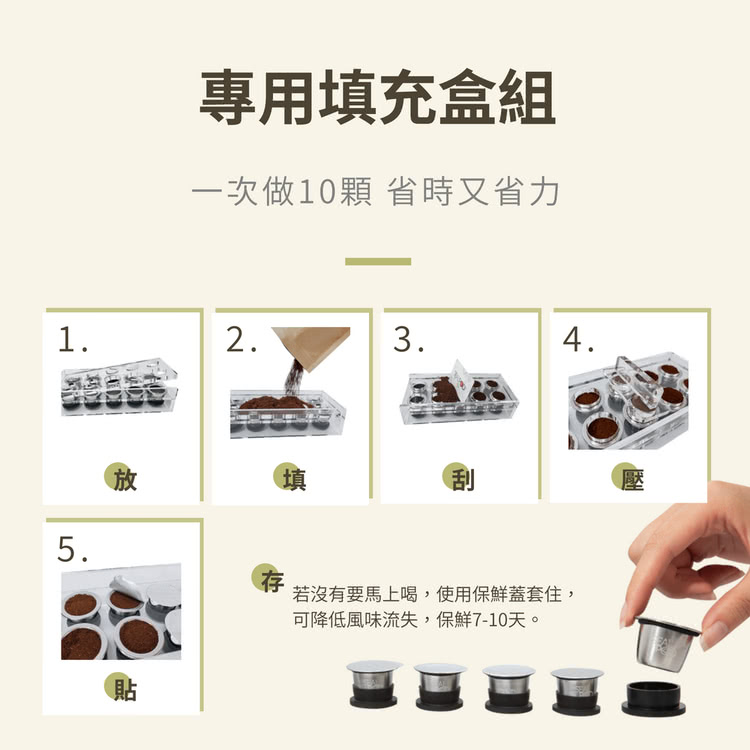 專用填充盒組

一次做10顆 省時又省力

1.

放

2.

填

3.

刮

4.

壓

5.

貼

存

若沒有要馬上喝，使用保鮮蓋套住，可降低風味流失，保鮮7-10天。