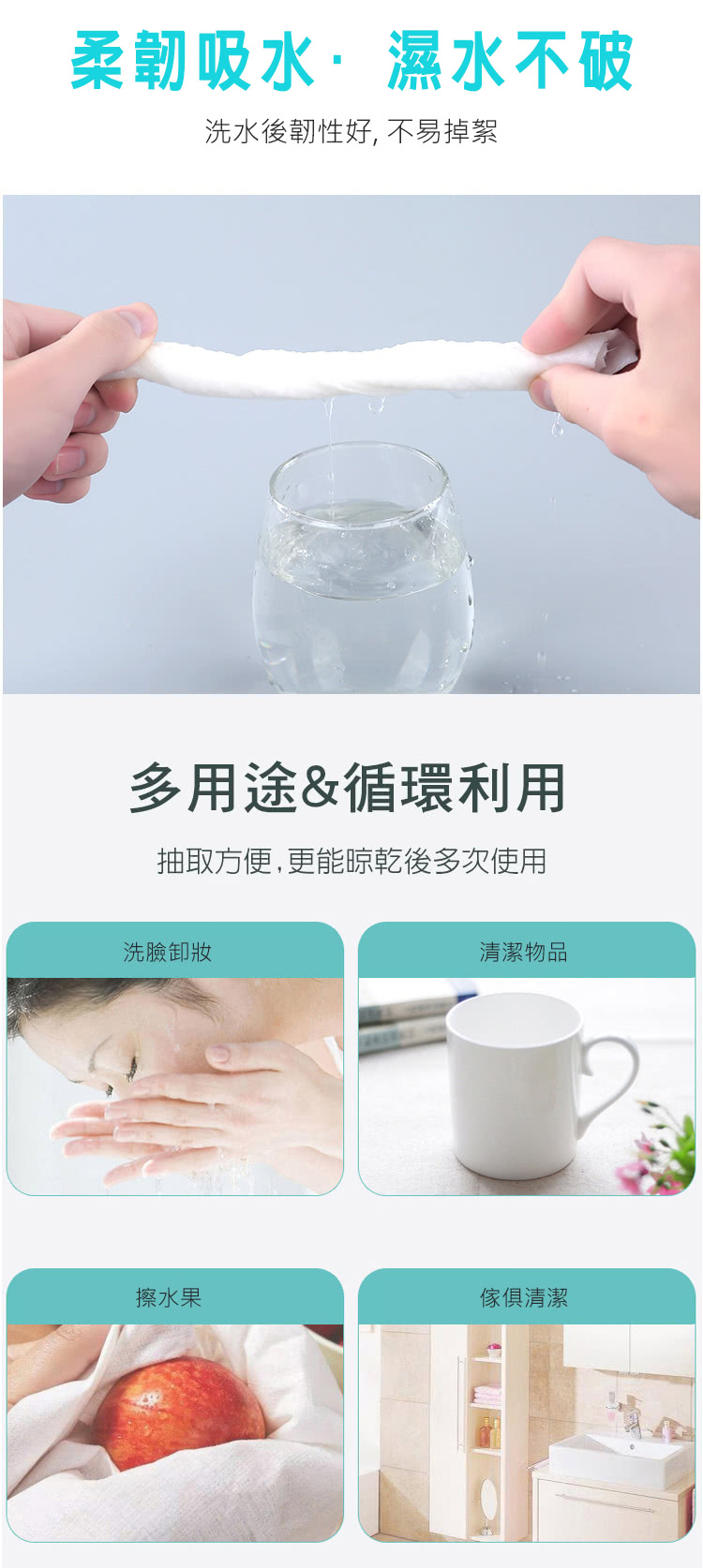 柔韌吸水· 濕水不破

洗水後韌性好, 不易掉絮

多用途&循環利用

抽取方便,更能晾乾後多次使用

洗臉卸妝

清潔物品

擦水果

傢俱清潔