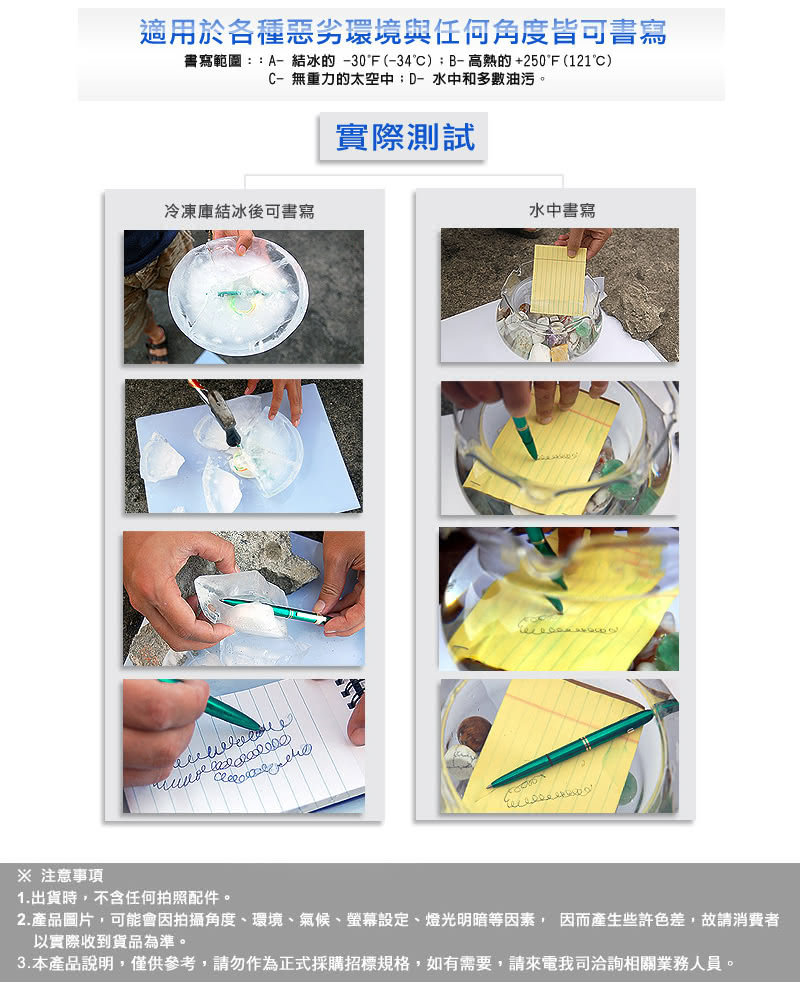 適用於各種惡劣環境與任何角度皆可書寫

書寫範圍：：A- 結冰的 -30°F(-34°C)；B- 高熱的 +250°F(121°C) C- 無重力的太空中；D- 水中和多數油污。

實際測試

冷凍庫結冰後可書寫

水中書寫

※ 注意事項
1.出貨時，不含任何拍照配件。
2.產品圖片，可能會因拍攝角度、環境、氣候、螢幕設定、燈光明暗等因素， 因而產生些許色差，故請消費者以實際收到貨品為準。
3.本產品說明，僅供參考，請勿作為正式採購招標規格，如有需要，請來電我司洽詢相關業務人員。