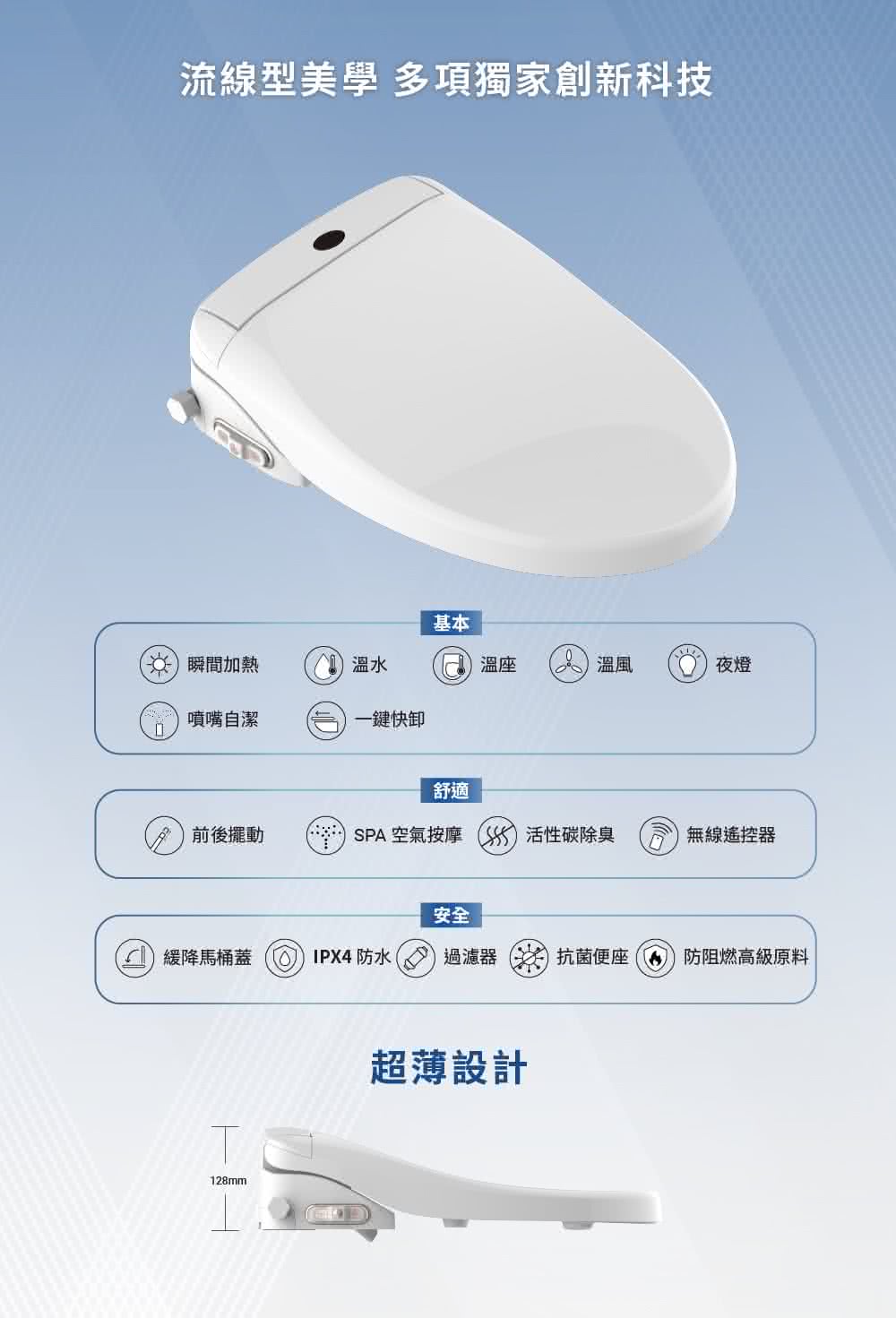 流線型美學 多項獨家創新科技

基本

瞬間加熱 溫水 溫座 溫風 夜燈

噴嘴自潔 一鍵快卸

舒適

前後擺動 SPA 空氣按摩 活性碳除臭 無線遙控器

安全

緩降馬桶蓋 IPX4 防水 過濾器 抗菌便座 防阻燃高級原料

超薄設計

128mm