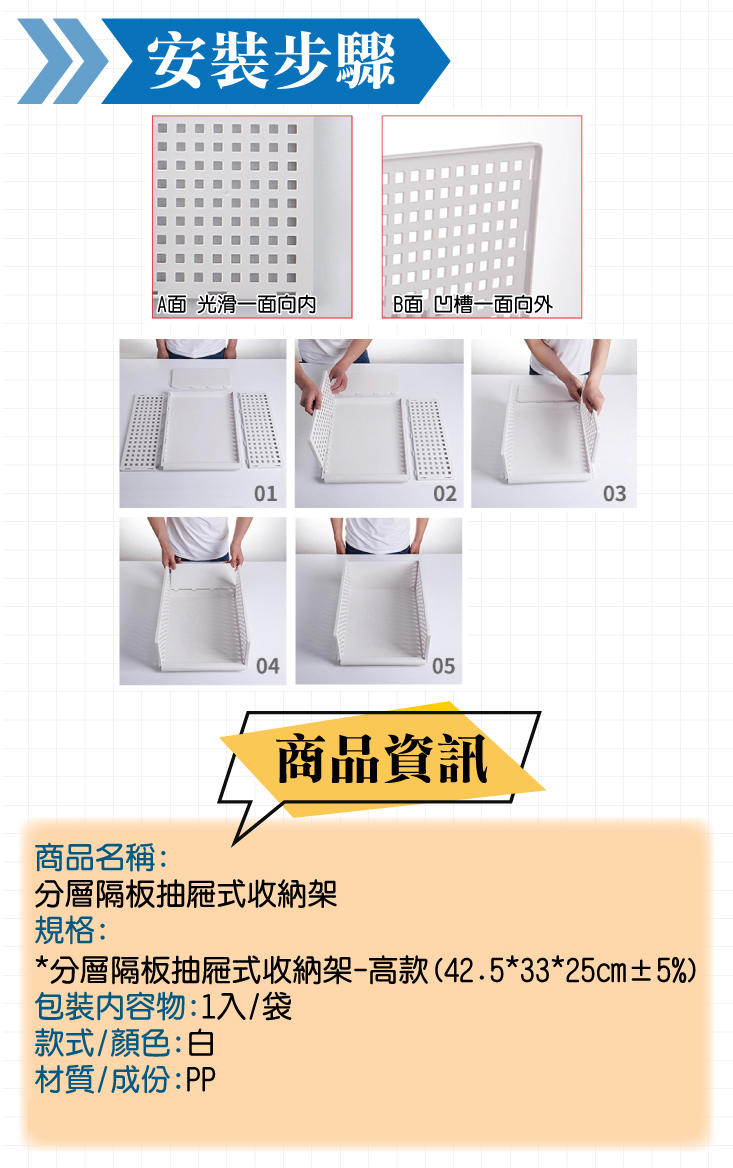 安裝步驟

A面 光滑一面向內

B面 凹槽一面向外

01

02

03

04

05

商品資訊

商品名稱:
分層隔板抽屜式收納架
規格:
*分層隔板抽屜式收納架-高款(42.5*33*25cm±5%)
包裝內容物:1入/袋
款式/顏色:白
材質/成份:PP