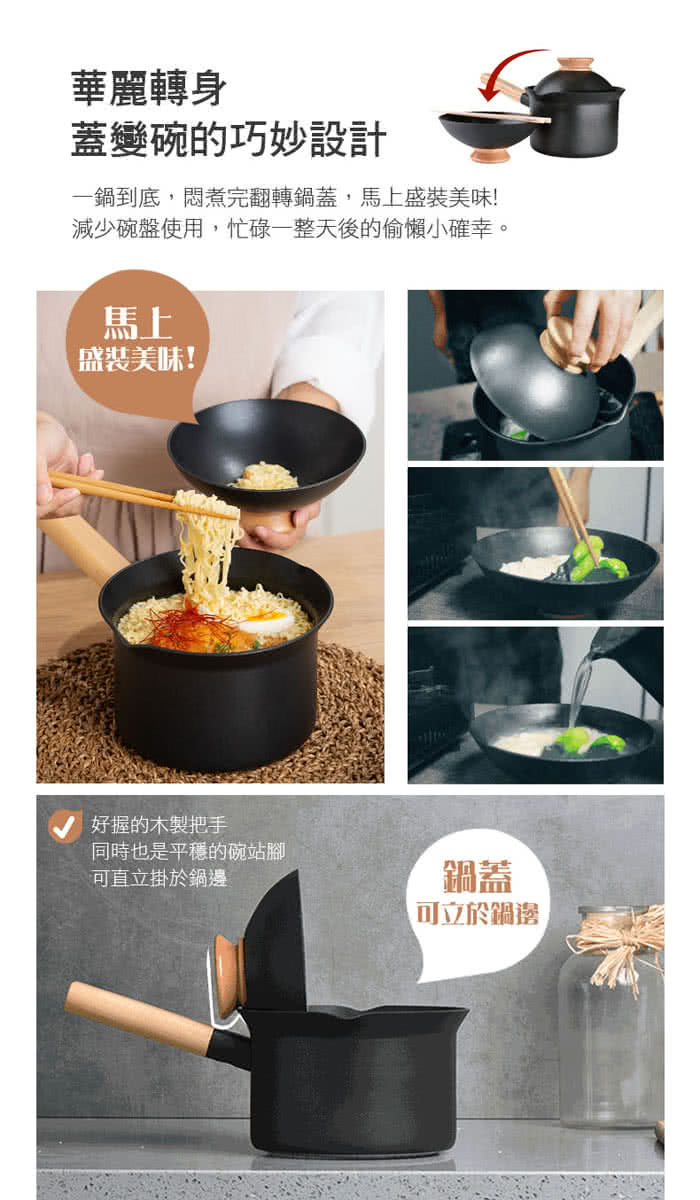 華麗轉身
蓋變碗的巧妙設計

一鍋到底，悶煮完翻轉鍋蓋，馬上盛裝美味!
減少碗盤使用，忙碌一整天後的偷懶小確幸。

馬上
盛裝美味!

好握的木製把手
同時也是平穩的碗站腳
可直立掛於鍋邊

鍋蓋
可立於鍋邊