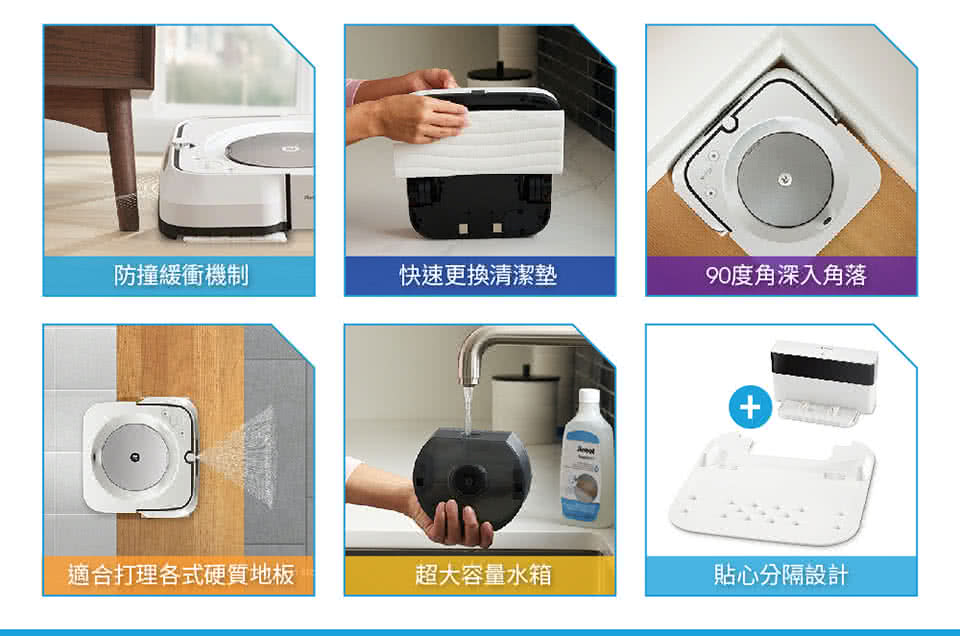 防撞緩衝機制

快速更換清潔墊

90度角深入角落

適合打理各式硬質地板

超大容量水箱

貼心分隔設計