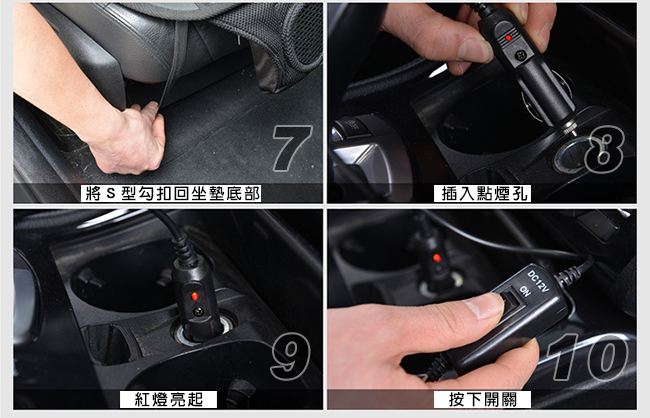 7
將 S 型勾扣回坐墊底部

8
插入點煙孔

9
紅燈亮起

DC12V
ON
10
按下開關