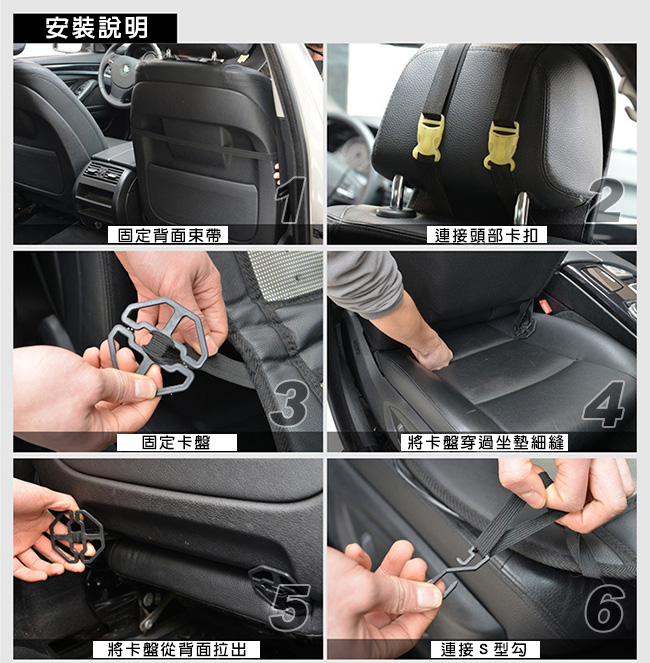 安裝說明

1
固定背面束帶

2
連接頭部卡扣

3
固定卡盤

4
將卡盤穿過坐墊細縫

5
將卡盤從背面拉出

6
連接 S 型勾