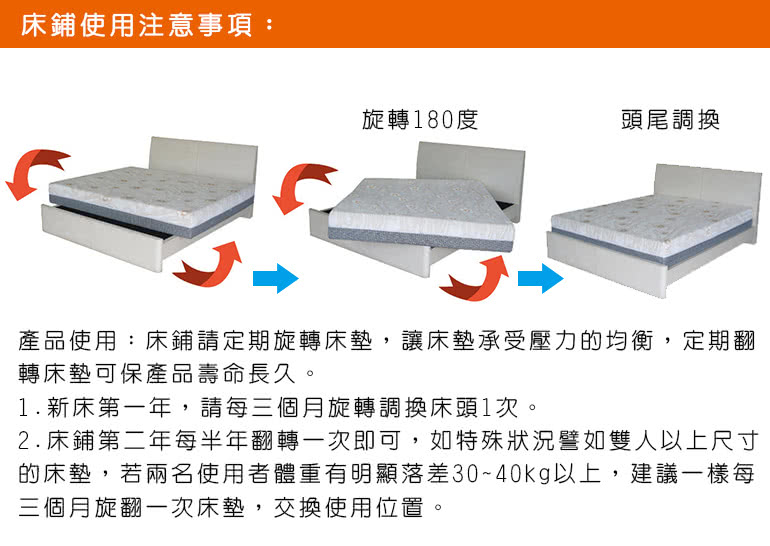 床鋪使用注意事項：

旋轉180度

頭尾調換

產品使用：床鋪請定期旋轉床墊，讓床墊承受壓力的均衡，定期翻轉床墊可保產品壽命長久。

1.新床第一年，請每三個月旋轉調換床頭1次。

2.床鋪第二年每半年翻轉一次即可，如特殊狀況譬如雙人以上尺寸的床墊，若兩名使用者體重有明顯落差30~40kg以上，建議一樣每三個月旋翻一次床墊，交換使用位置。