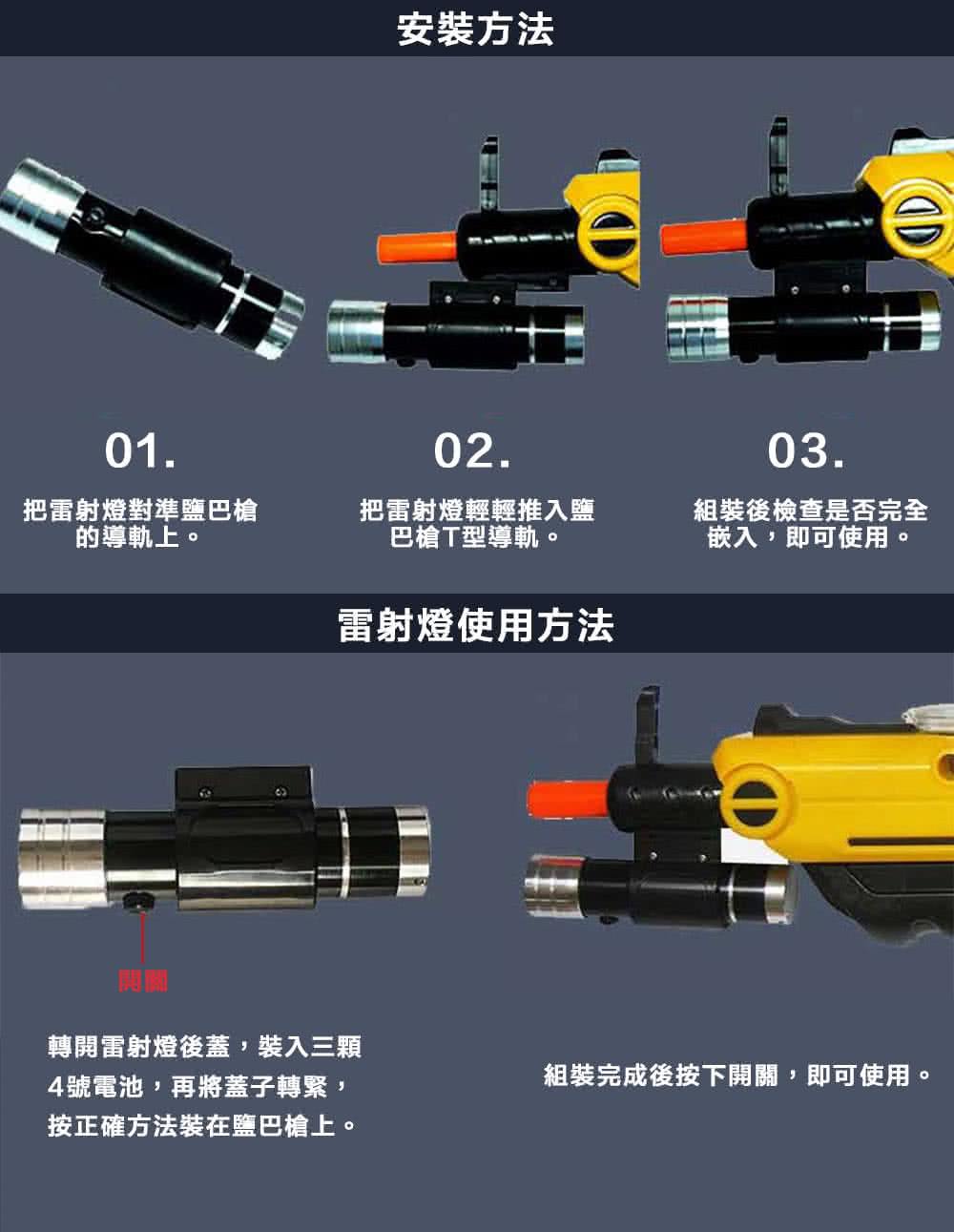 安裝方法

01.

把雷射燈對準鹽巴槍的導軌上。

02.

把雷射燈輕輕推入鹽巴槍T型導軌。

03.

組裝後檢查是否完全嵌入，即可使用。

雷射燈使用方法

開關

轉開雷射燈後蓋，裝入三顆4號電池，再將蓋子轉緊，按正確方法裝在鹽巴槍上。

組裝完成後按下開關，即可使用。