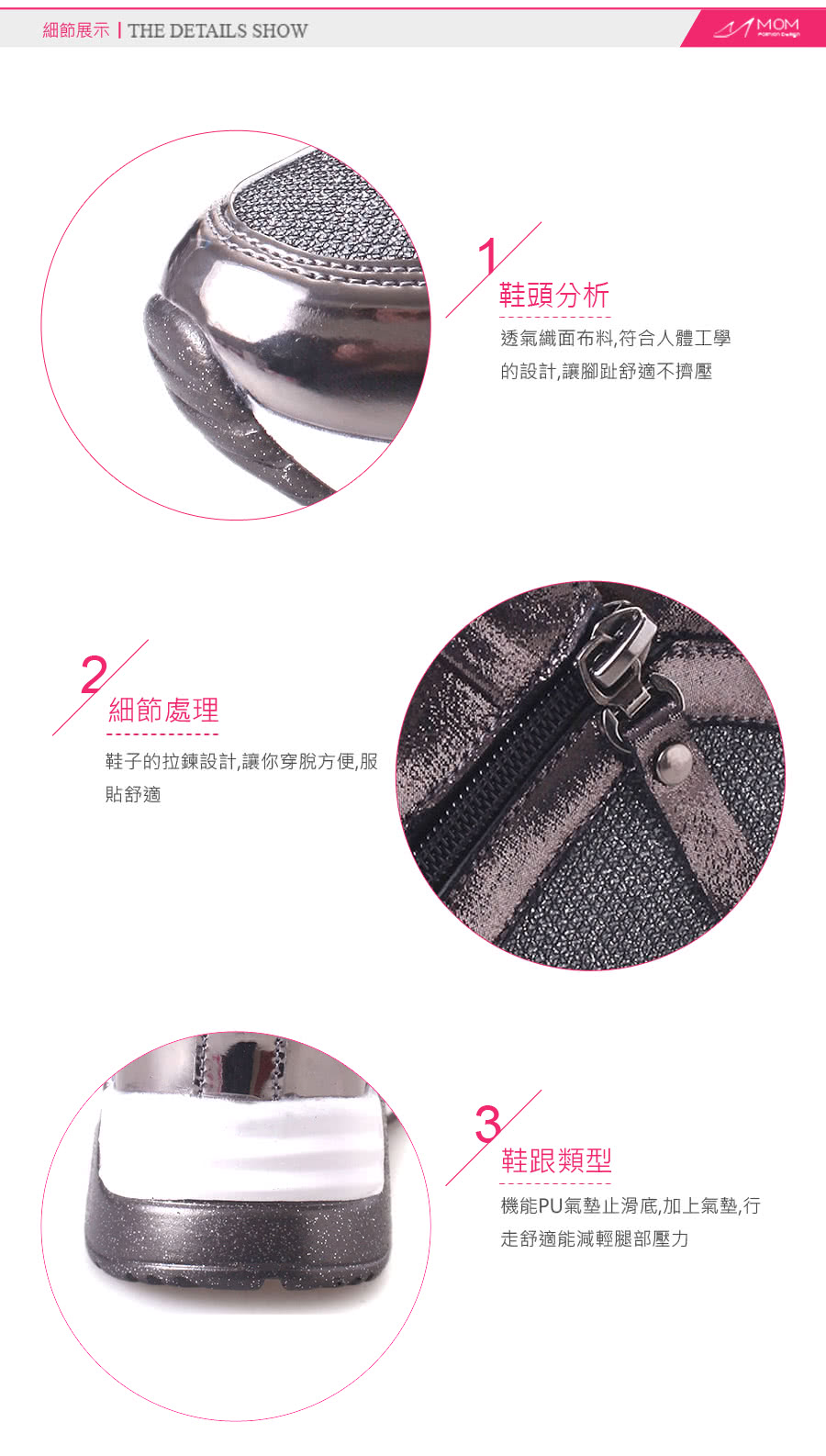 細節展示 | THE DETAILS SHOW

MOM
Fashion Design

1
鞋頭分析
透氣織面布料,符合人體工學的設計,讓腳趾舒適不擠壓

2
細節處理
鞋子的拉鍊設計,讓你穿脫方便,服貼舒適

3
鞋跟類型
機能PU氣墊止滑底,加上氣墊,行走舒適能減輕腿部壓力