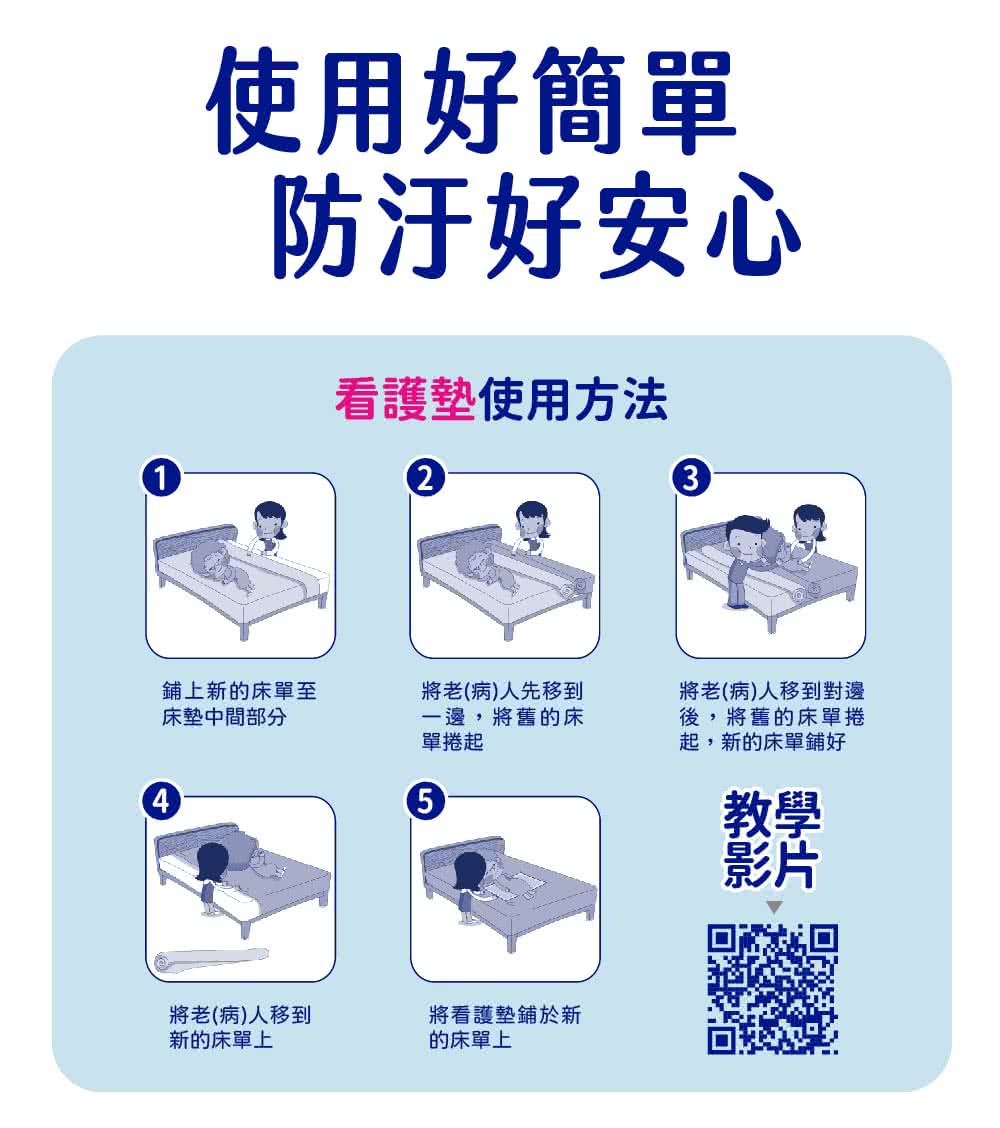 使用好簡單
防汙好安心

看護墊使用方法

1
鋪上新的床單至床墊中間部分

2
將老(病)人先移到一邊，將舊的床單捲起

3
將老(病)人移到對邊後，將舊的床單捲起，新的床單鋪好

4
將老(病)人移到新的床單上

5
將看護墊鋪於新的床單上

教學影片