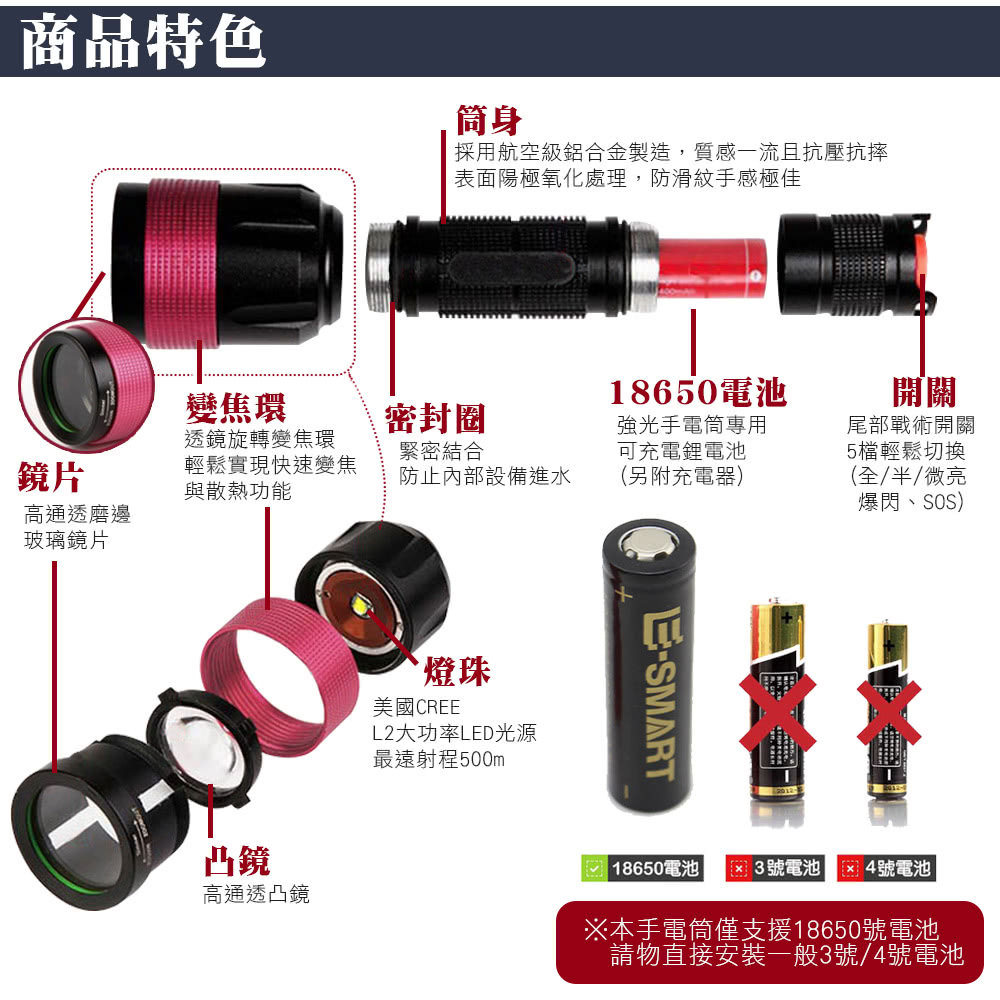 商品特色

筒身
採用航空級鋁合金製造，質感一流且抗壓抗摔
表面陽極氧化處理，防滑紋手感極佳

變焦環
透鏡旋轉變焦環
輕鬆實現快速變焦
與散熱功能

密封圈
緊密結合
防止內部設備進水

18650電池
強光手電筒專用
可充電鋰電池
(另附充電器)

開關
尾部戰術開關
5檔輕鬆切換
(全/半/微亮
爆閃、SOS)

鏡片
高通透磨邊
玻璃鏡片

燈珠
美國CREE
L2大功率LED光源
最遠射程500m

凸鏡
高通透凸鏡

E-SMART

18650電池
3號電池
4號電池

※本手電筒僅支援18650號電池
請物直接安裝一般3號/4號電池