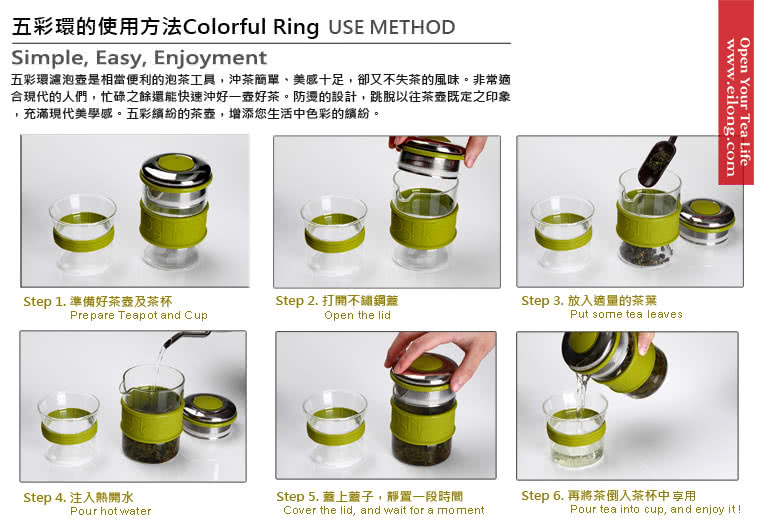 五彩環的使用方法Colorful Ring USE METHOD

Simple, Easy, Enjoyment

五彩環濾泡壺是相當便利的泡茶工具，沖茶簡單、美感十足，卻又不失茶的風味。非常適合現代的人們，忙碌之餘還能快速沖好一壺好茶。防燙的設計，跳脫以往茶壺既定之印象，充滿現代美學感。五彩繽紛的茶壺，增添您生活中色彩的繽紛。

Open Your Tea Life
www.eilong.com

Step 1. 準備好茶壺及茶杯
Prepare Teapot and Cup

Step 2. 打開不鏽鋼蓋
Open the lid

Step 3. 放入適量的茶葉
Put some tea leaves

Step 4. 注入熱開水
Pour hot water

Step 5. 蓋上蓋子，靜置一段時間
Cover the lid, and wait for a moment

Step 6. 再將茶倒入茶杯中享用
Pour tea into cup, and enjoy it!