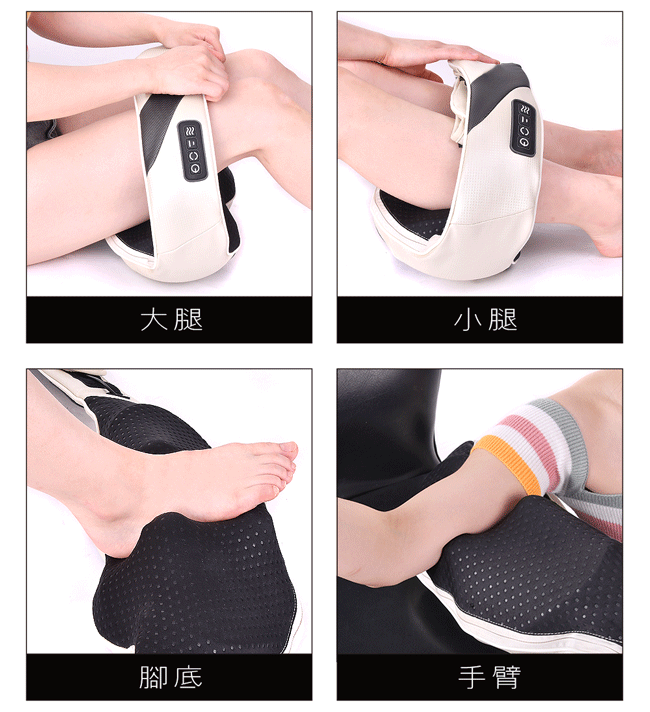 大腿

小腿

腳底

手臂