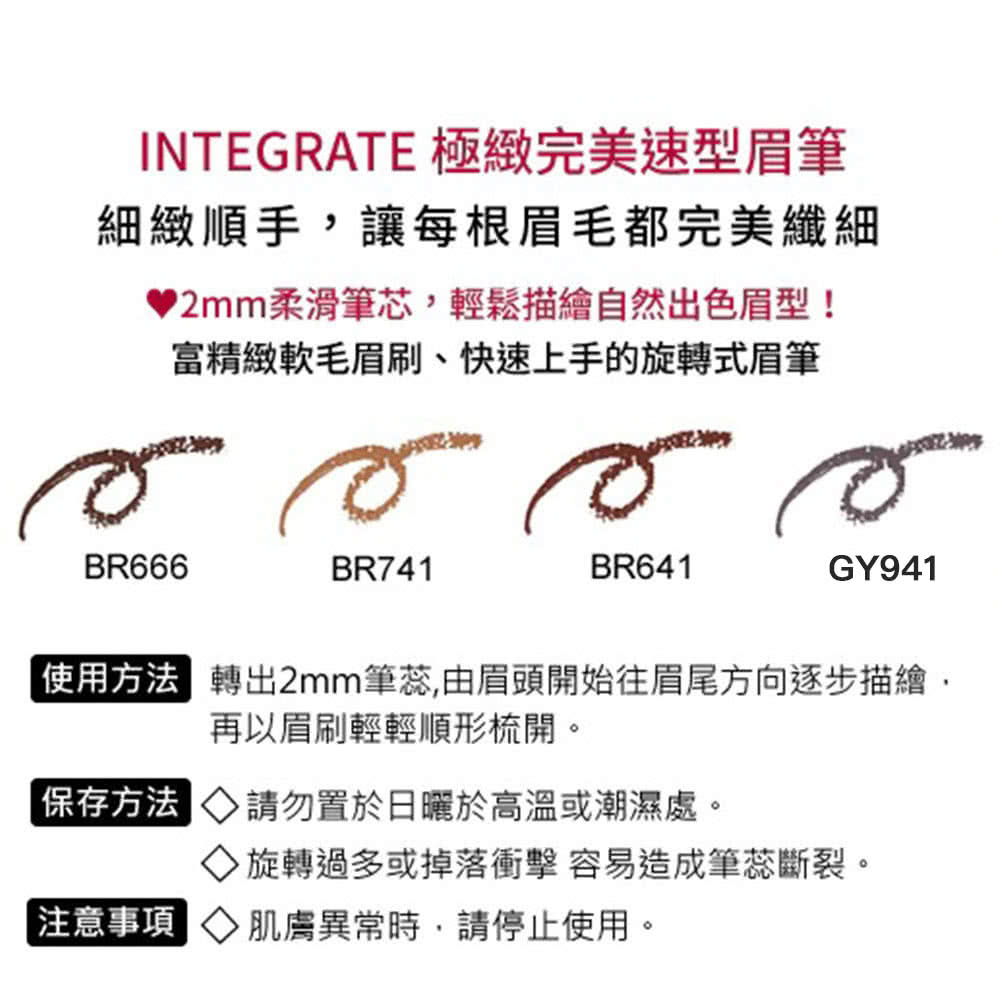 INTEGRATE 極緻完美速型眉筆
細緻順手，讓每根眉毛都完美纖細

♥2mm柔滑筆芯，輕鬆描繪自然出色眉型！
富精緻軟毛眉刷、快速上手的旋轉式眉筆

BR666
BR741
BR641
GY941

使用方法 轉出2mm筆蕊,由眉頭開始往眉尾方向逐步描繪，再以眉刷輕輕順形梳開。

保存方法 ◇ 請勿置於日曬於高溫或潮濕處。
◇ 旋轉過多或掉落衝擊 容易造成筆蕊斷裂。

注意事項 ◇ 肌膚異常時，請停止使用。