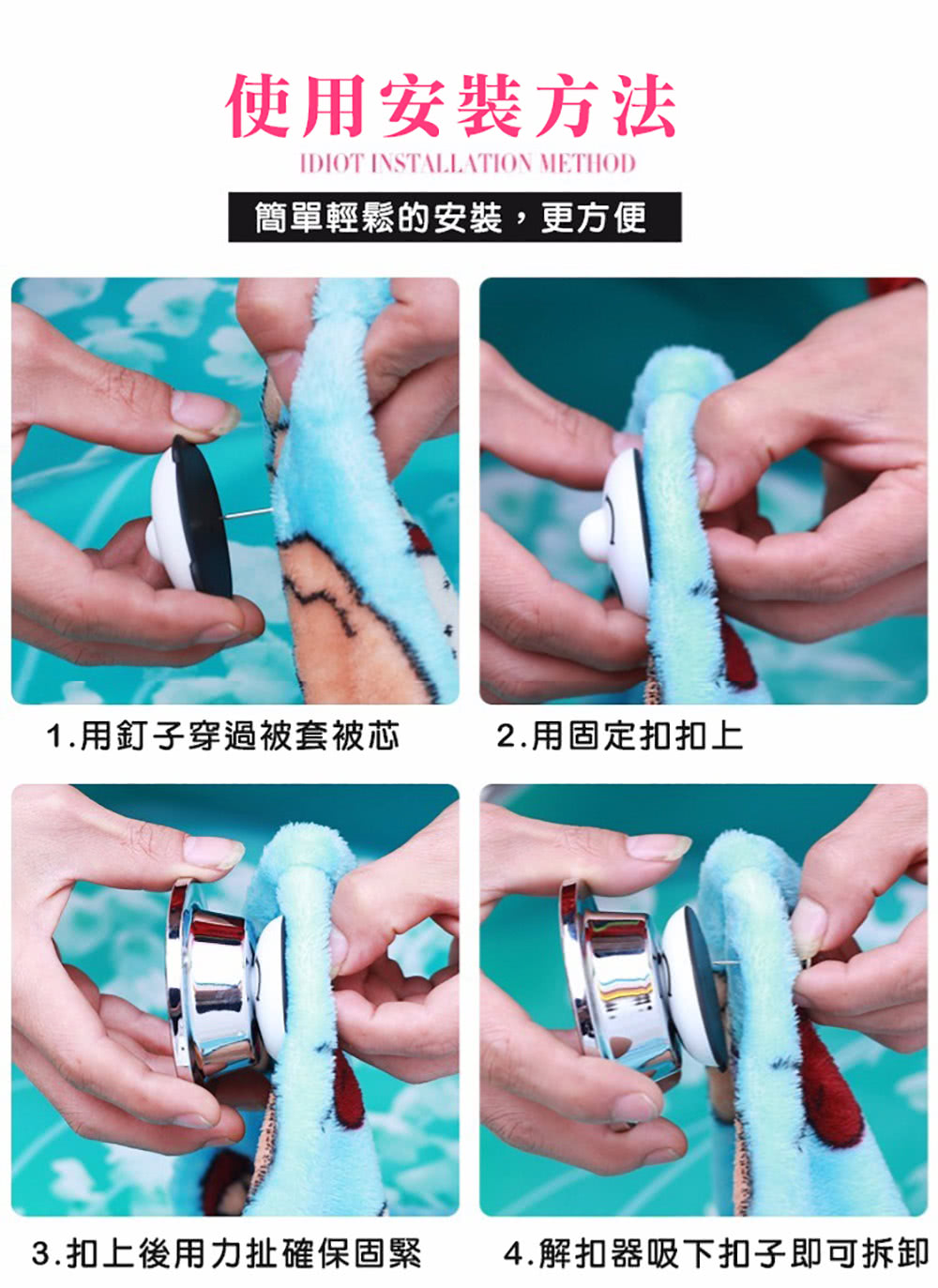 使用安裝方法

IDIOT INSTALLATION METHOD

簡單輕鬆的安裝，更方便

1.用釘子穿過被套被芯

2.用固定扣扣上

3.扣上後用力扯確保固緊

4.解扣器吸下扣子即可拆卸