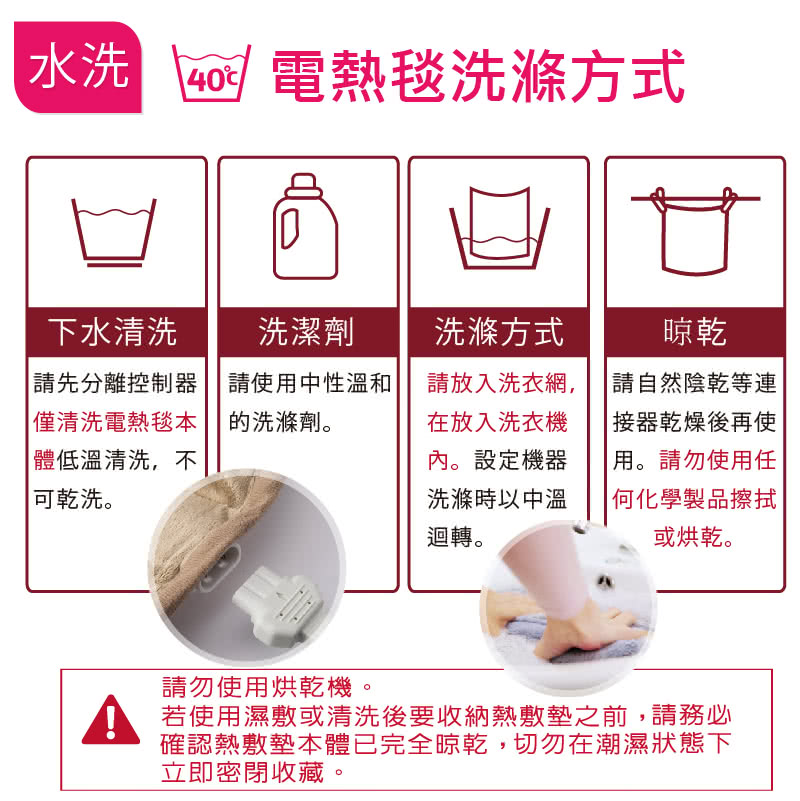 水洗

40℃

電熱毯洗滌方式

下水清洗

請先分離控制器僅清洗電熱毯本體低溫清洗，不可乾洗。

洗潔劑

請使用中性溫和的洗滌劑。

洗滌方式

請放入洗衣網，在放入洗衣機內。設定機器洗滌時以中溫迴轉。

晾乾

請自然陰乾等連接器乾燥後再使用。請勿使用任何化學製品擦拭或烘乾。

請勿使用烘乾機。
若使用濕敷或清洗後要收納熱敷墊之前，請務必確認熱敷墊本體已完全晾乾，切勿在潮濕狀態下立即密閉收藏。