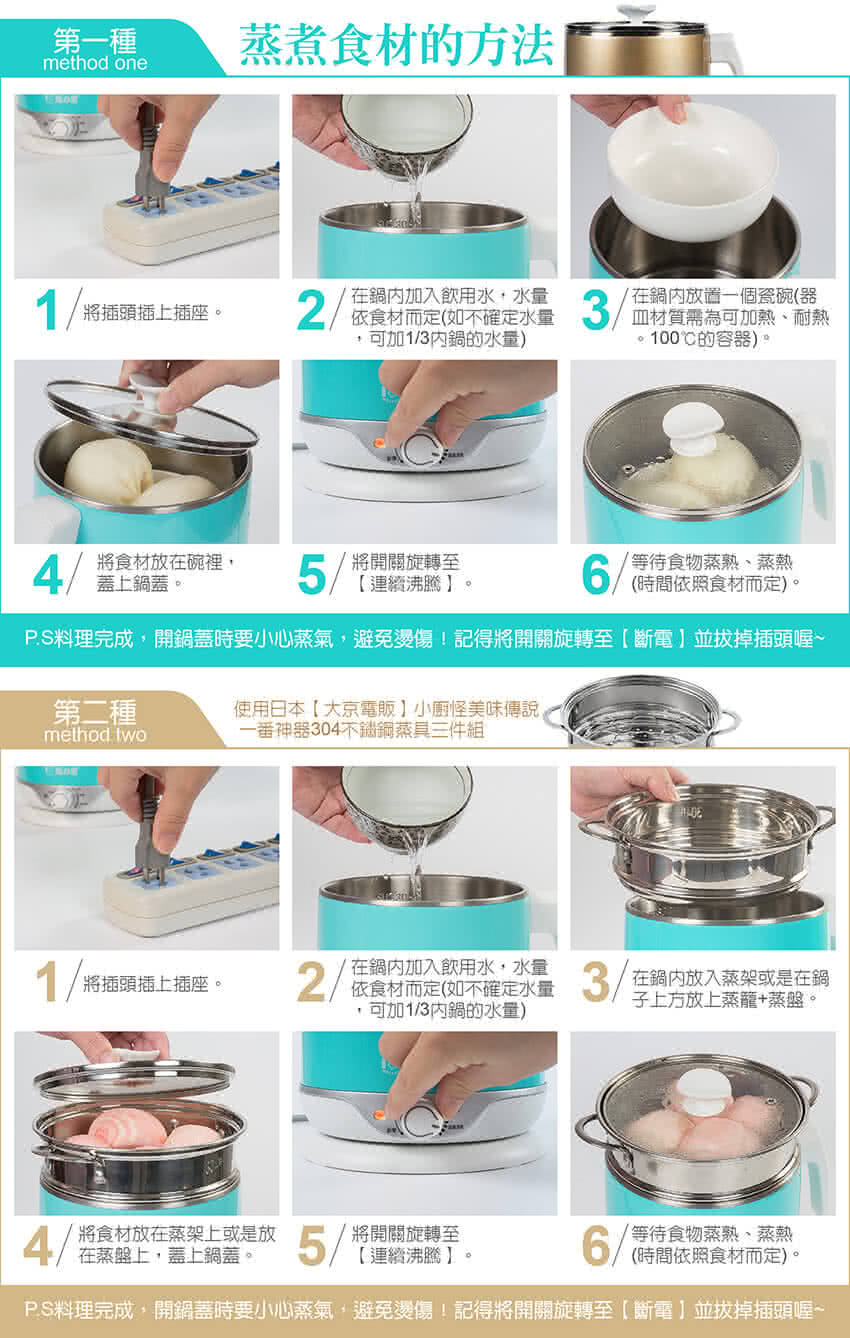 第一種
method one

蒸煮食材的方法

1 將插頭插上插座。

2 在鍋內加入飲用水，水量依食材而定(如不確定水量，可加1/3內鍋的水量)

3 在鍋內放置一個瓷碗(器皿材質需為可加熱、耐熱。100℃的容器)。

4 將食材放在碗裡，蓋上鍋蓋。

5 將開關旋轉至【連續沸騰】。

6 等待食物蒸熟、蒸熱(時間依照食材而定)。

P.S料理完成，開鍋蓋時要小心蒸氣，避免燙傷！記得將開關旋轉至【斷電】並拔掉插頭喔~

第二種
method two

使用日本【大京電販】小廚怪美味傳說一番神器304不鏽鋼蒸具三件組

1 將插頭插上插座。

2 在鍋內加入飲用水，水量依食材而定(如不確定水量，可加1/3內鍋的水量)

3 在鍋內放入蒸架或是在鍋子上方放上蒸籠+蒸盤。

4 將食材放在蒸架上或是放在蒸盤上，蓋上鍋蓋。

5 將開關旋轉至【連續沸騰】。

6 等待食物蒸熟、蒸熱(時間依照食材而定)。

P.S料理完成，開鍋蓋時要小心蒸氣，避免燙傷！記得將開關旋轉至【斷電】並拔掉插頭喔~