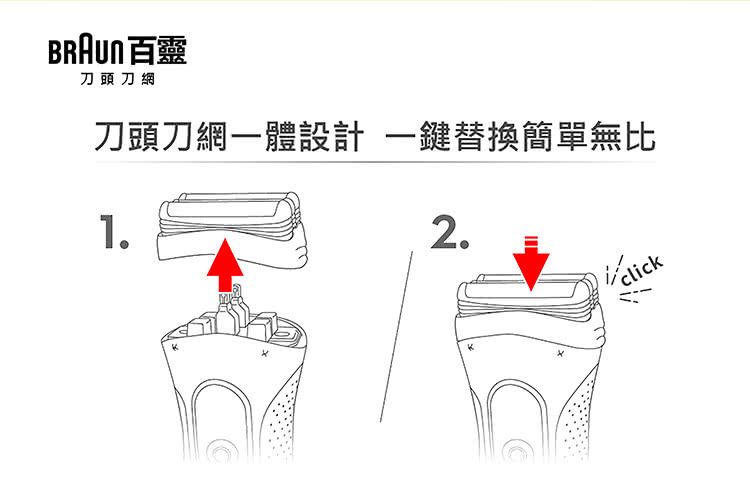 BRAUN 百靈
刀頭刀網

刀頭刀網一體設計 一鍵替換簡單無比

1.

2.

click