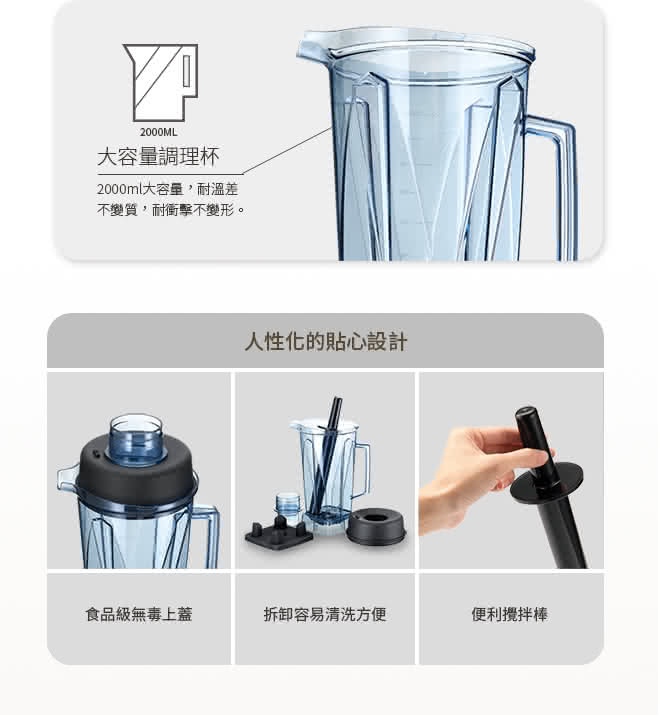 2000ML
大容量調理杯

2000ml大容量，耐溫差不變質，耐衝擊不變形。

人性化的貼心設計

食品級無毒上蓋

拆卸容易清洗方便

便利攪拌棒