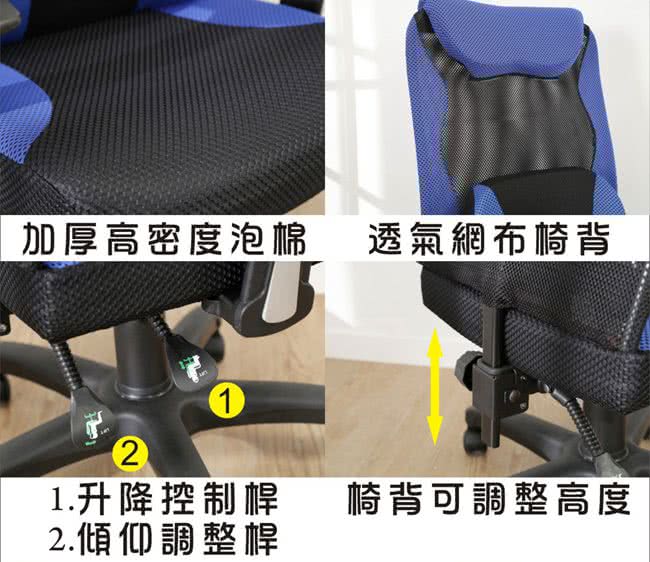 加厚高密度泡棉

透氣網布椅背

1

2

1.升降控制桿
2.傾仰調整桿

椅背可調整高度