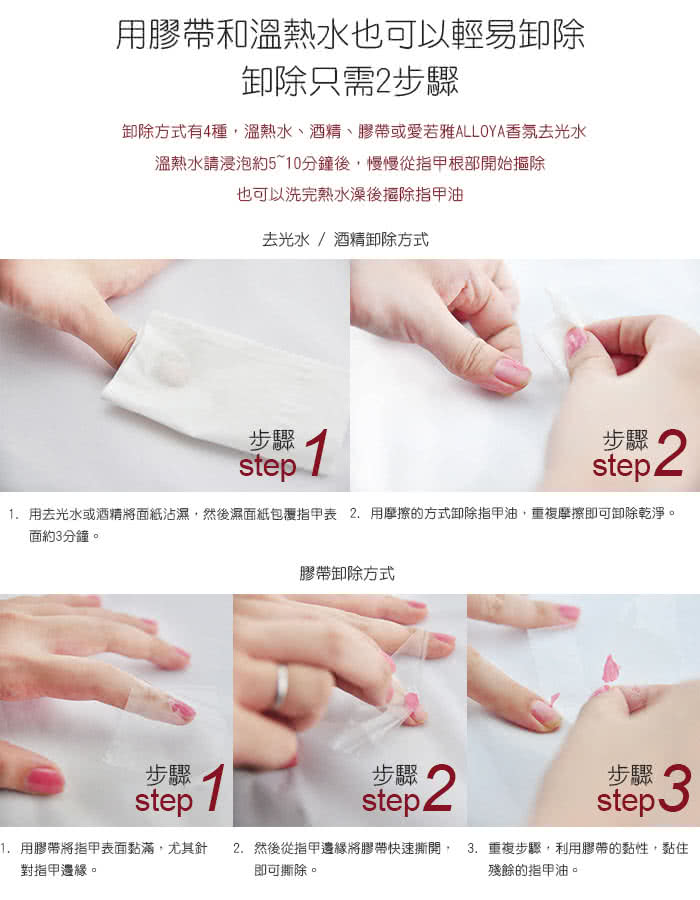 用膠帶和溫熱水也可以輕易卸除
卸除只需2步驟

卸除方式有4種，溫熱水、酒精、膠帶或愛若雅ALLOYA香氛去光水
溫熱水請浸泡約5~10分鐘後，慢慢從指甲根部開始摳除
也可以洗完熱水澡後摳除指甲油

去光水 / 酒精卸除方式

步驟
step 1

步驟
step 2

1. 用去光水或酒精將面紙沾濕，然後濕面紙包覆指甲表面約3分鐘。

2. 用摩擦的方式卸除指甲油，重複摩擦即可卸除乾淨。

膠帶卸除方式

步驟
step 1

步驟
step 2

步驟
step 3

1. 用膠帶將指甲表面黏滿，尤其針對指甲邊緣。

2. 然後從指甲邊緣將膠帶快速撕開，即可撕除。

3. 重複步驟，利用膠帶的黏性，黏住殘餘的指甲油。