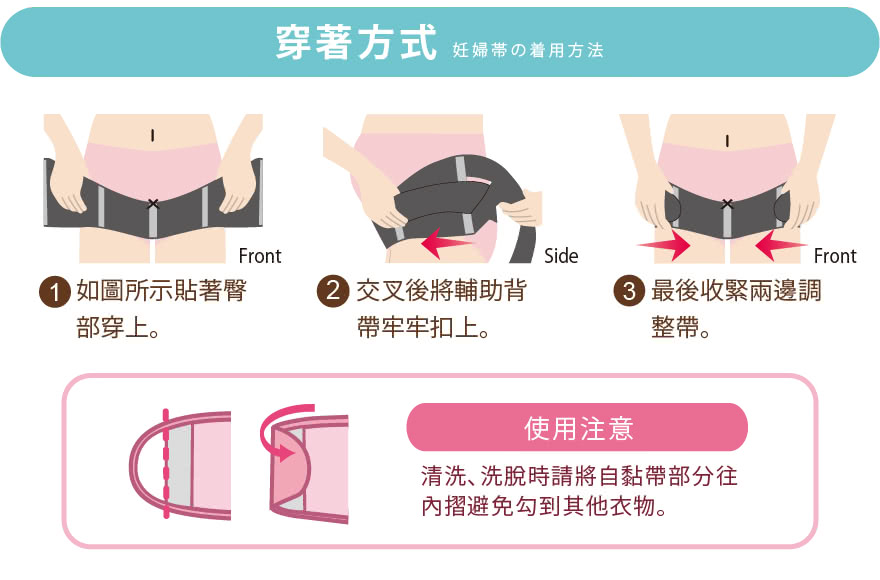 穿著方式 妊婦帯の着用方法

Front

1 如圖所示貼著臀部穿上。

Side

2 交叉後將輔助背帶牢牢扣上。

Front

3 最後收緊兩邊調整帶。

使用注意

清洗、洗脫時請將自黏帶部分往內摺避免勾到其他衣物。