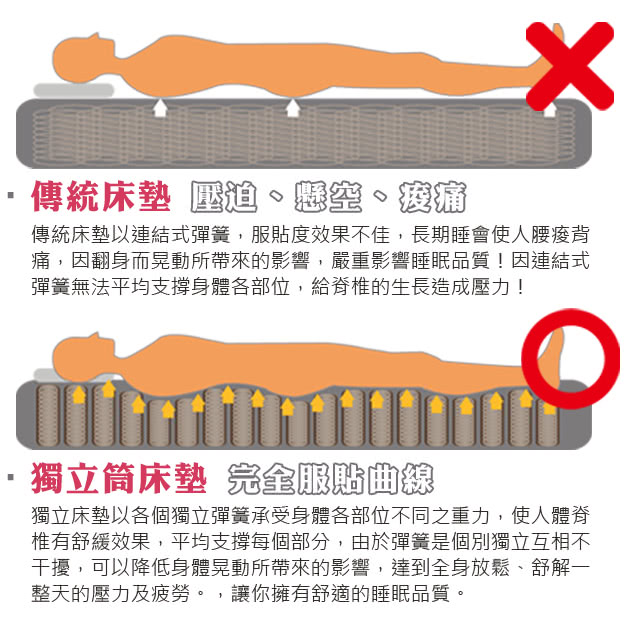 ▪ 傳統床墊 壓迫、懸空、痠痛

傳統床墊以連結式彈簧，服貼度效果不佳，長期睡會使人腰痠背痛，因翻身而晃動所帶來的影響，嚴重影響睡眠品質！因連結式彈簧無法平均支撐身體各部位，給脊椎的生長造成壓力！

▪ 獨立筒床墊 完全服貼曲線

獨立床墊以各個獨立彈簧承受身體各部位不同之重力，使人體脊椎有舒緩效果，平均支撐每個部分，由於彈簧是個別獨立互相不干擾，可以降低身體晃動所帶來的影響，達到全身放鬆、舒解一整天的壓力及疲勞。，讓你擁有舒適的睡眠品質。