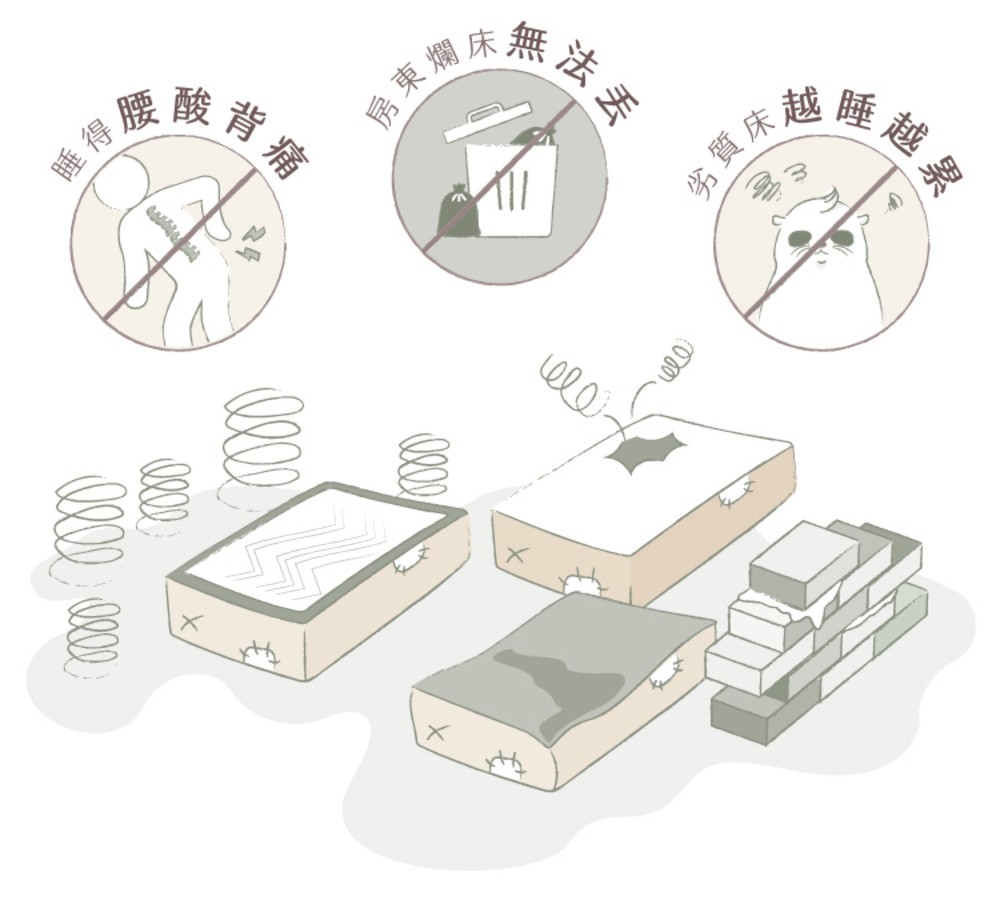 睡得腰酸背痛

房東爛床無法丟

劣質床越睡越累