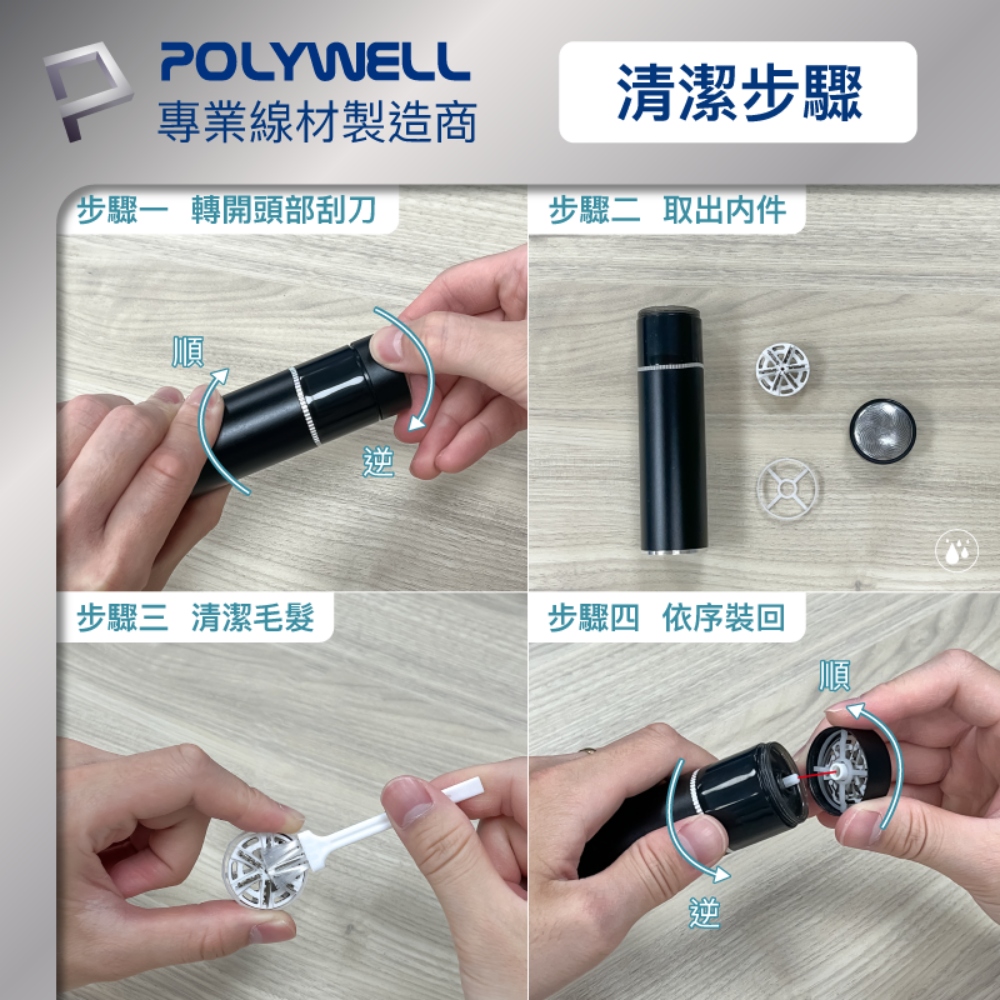 POLYWELL
專業線材製造商

清潔步驟

步驟一 轉開頭部刮刀

順

逆

步驟二 取出內件

步驟三 清潔毛髮

步驟四 依序裝回

順

逆