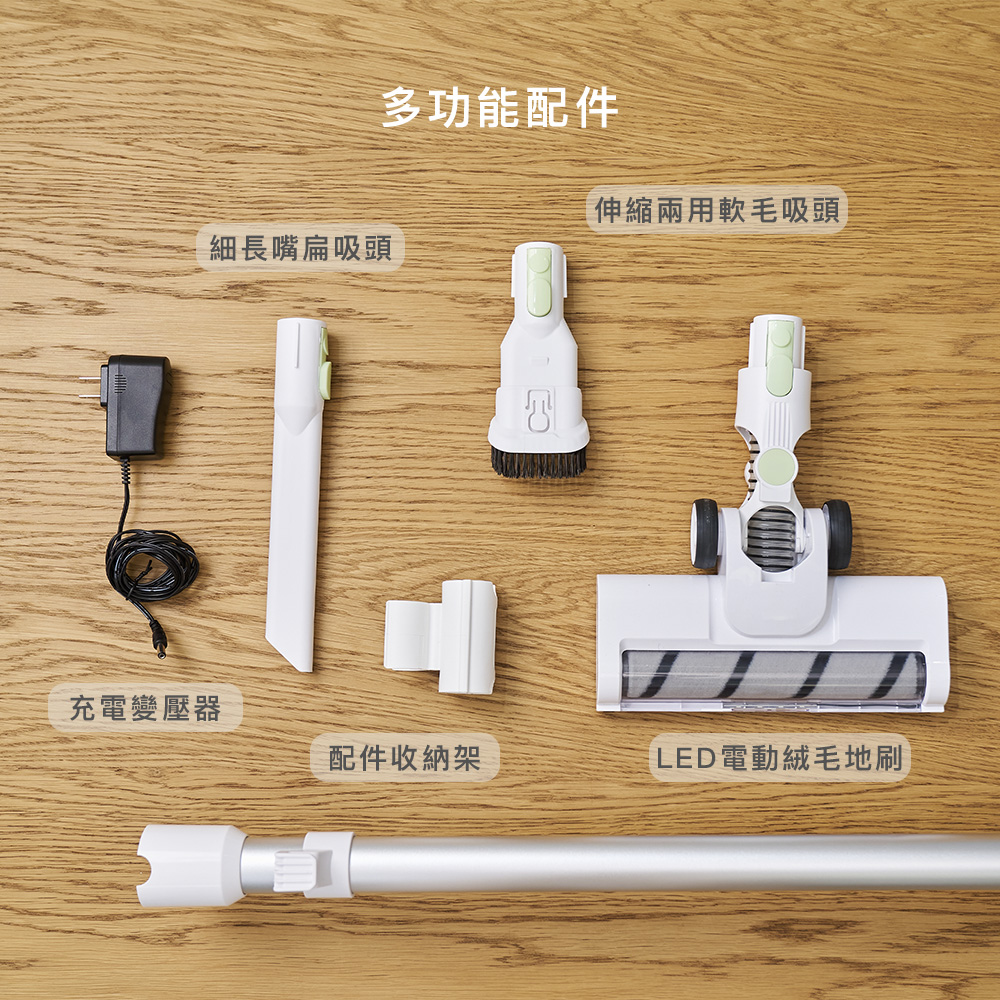 多功能配件

伸縮兩用軟毛吸頭

細長嘴扁吸頭

充電變壓器

配件收納架

LED電動絨毛地刷