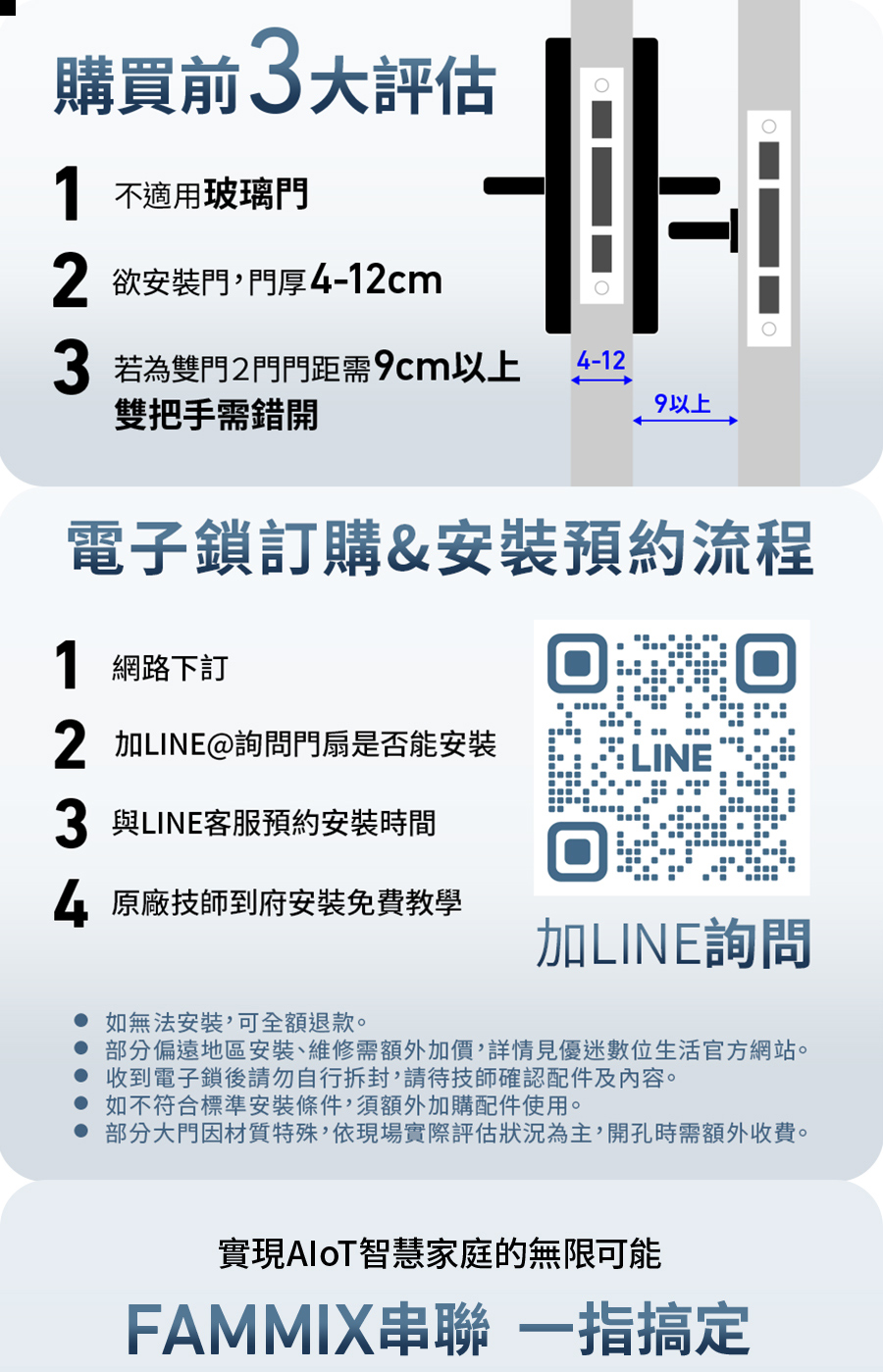 購買前3大評估

1 不適用玻璃門

2 欲安裝門，門厚4-12cm

3 若為雙門2門門距需9cm以上 雙把手需錯開

4-12

9以上

電子鎖訂購&安裝預約流程

1 網路下訂

2 加LINE@詢問門扇是否能安裝

3 與LINE客服預約安裝時間

4 原廠技師到府安裝免費教學

LINE

加LINE詢問

● 如無法安裝，可全額退款。
● 部分偏遠地區安裝、維修需額外加價，詳情見優迷數位生活官方網站。
● 收到電子鎖後請勿自行拆封，請待技師確認配件及內容。
● 如不符合標準安裝條件，須額外加購配件使用。
● 部分大門因材質特殊，依現場實際評估狀況為主，開孔時需額外收費。

實現AIoT智慧家庭的無限可能

FAMMIX串聯 一指搞定