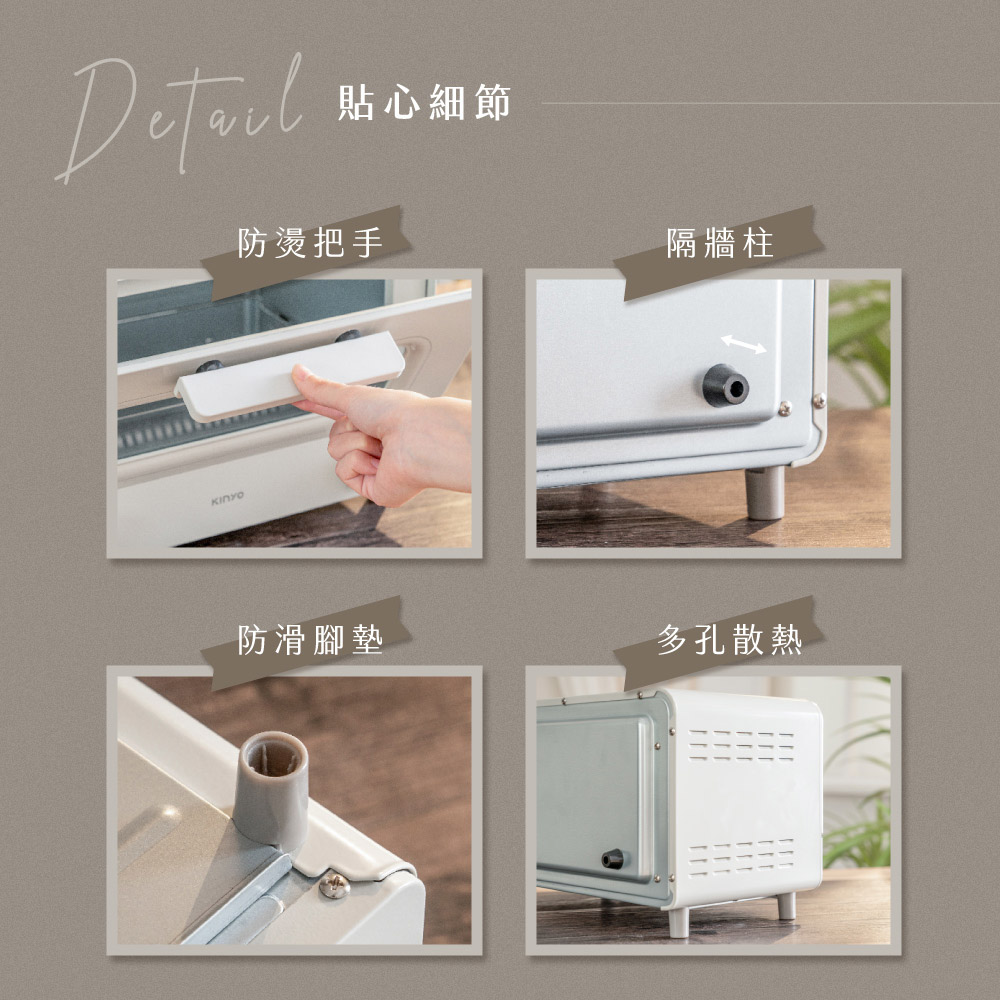 Detail 貼心細節

防燙把手

KINYO

隔牆柱

防滑腳墊

多孔散熱