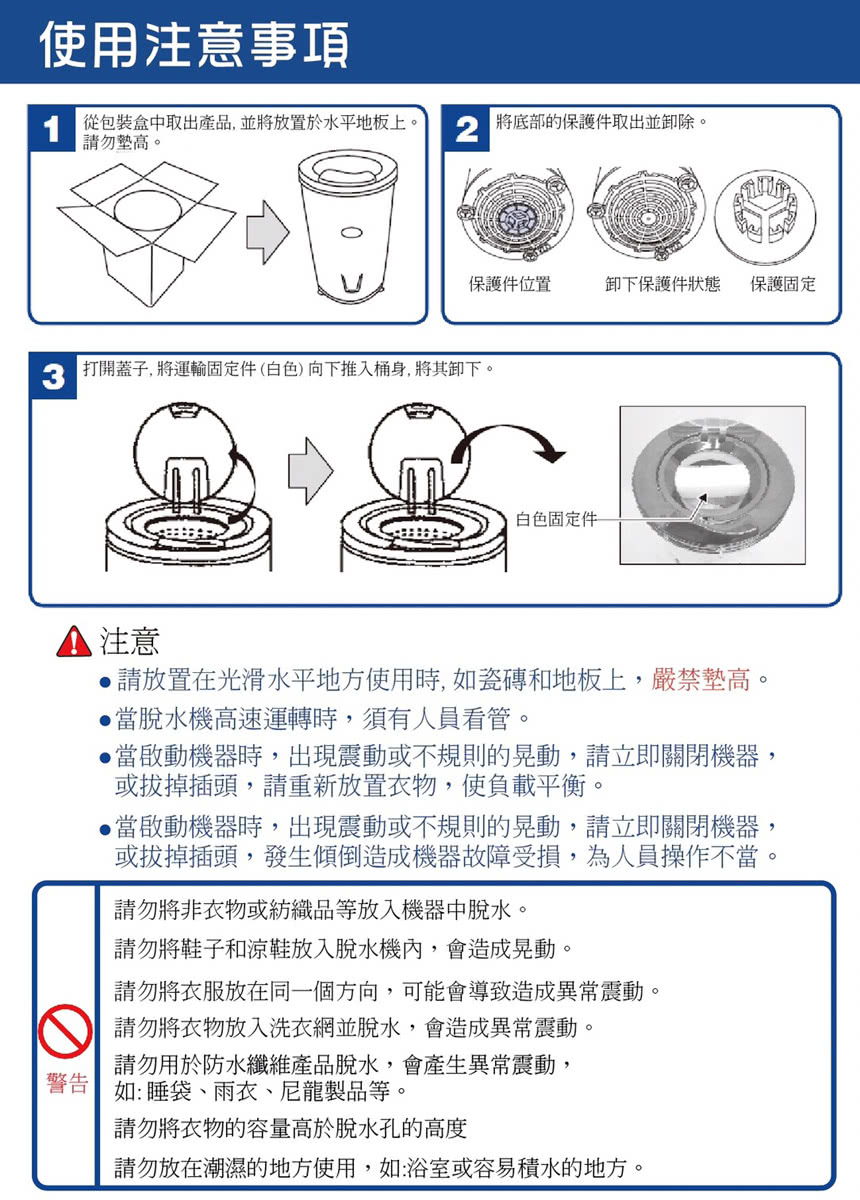 使用注意事項

1 從包裝盒中取出產品, 並將放置於水平地板上。請勿墊高。

2 將底部的保護件取出並卸除。

保護件位置　卸下保護件狀態　保護固定

3 打開蓋子, 將運輸固定件 (白色) 向下推入桶身, 將其卸下。

白色固定件

注意

● 請放置在光滑水平地方使用時, 如瓷磚和地板上，嚴禁墊高。
● 當脫水機高速運轉時，須有人員看管。
● 當啟動機器時，出現震動或不規則的晃動，請立即關閉機器，或拔掉插頭，請重新放置衣物，使負載平衡。
● 當啟動機器時，出現震動或不規則的晃動，請立即關閉機器，或拔掉插頭，發生傾倒造成機器故障受損，為人員操作不當。

警告

請勿將非衣物或紡織品等放入機器中脫水。

請勿將鞋子和涼鞋放入脫水機內，會造成晃動。

請勿將衣服放在同一個方向，可能會導致造成異常震動。

請勿將衣物放入洗衣網並脫水，會造成異常震動。

請勿用於防水纖維產品脫水，會產生異常震動，如: 睡袋、雨衣、尼龍製品等。

請勿將衣物的容量高於脫水孔的高度

請勿放在潮濕的地方使用，如:浴室或容易積水的地方。