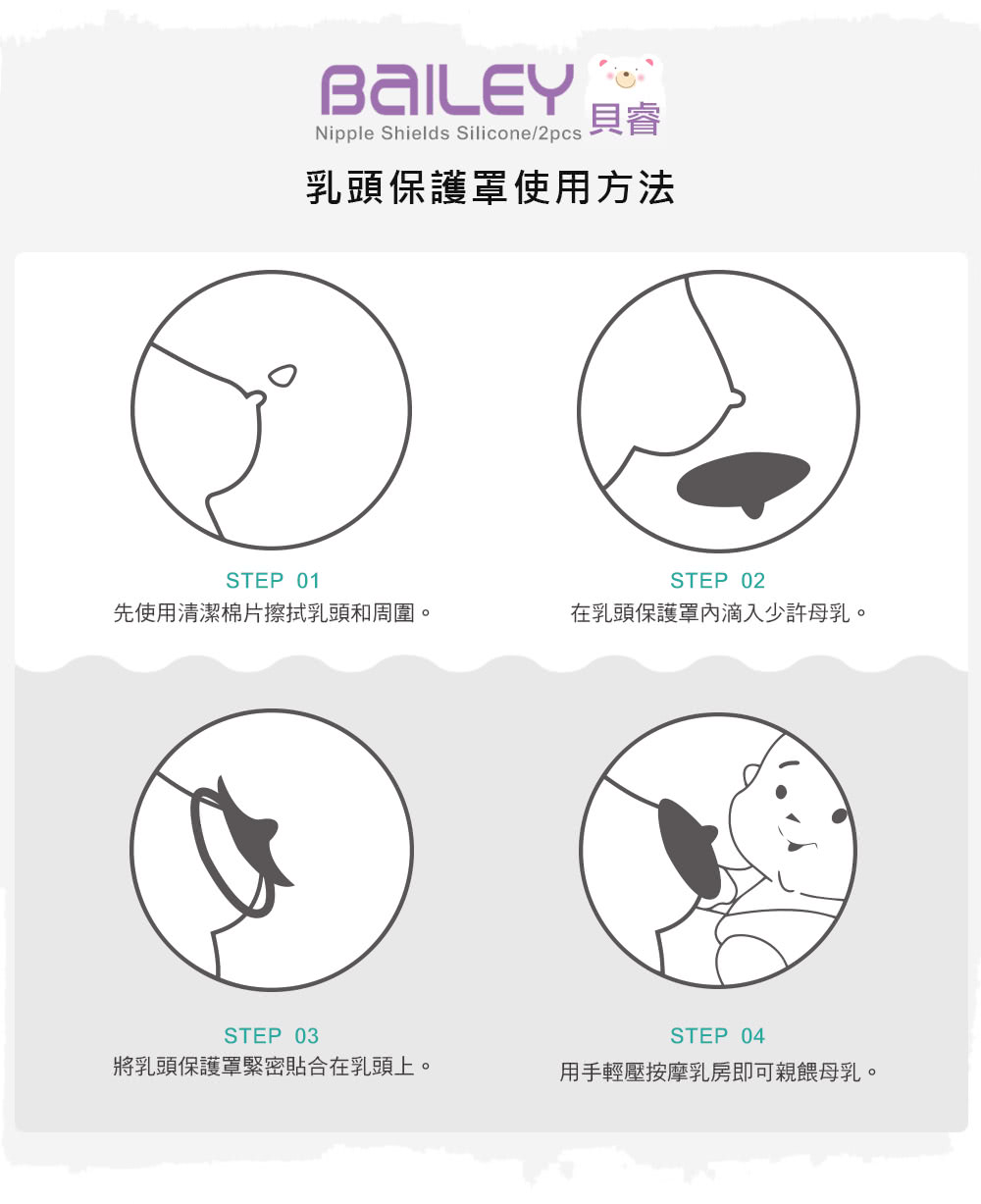 BAILEY 貝睿
Nipple Shields Silicone/2pcs

乳頭保護罩使用方法

STEP 01
先使用清潔棉片擦拭乳頭和周圍。

STEP 02
在乳頭保護罩內滴入少許母乳。

STEP 03
將乳頭保護罩緊密貼合在乳頭上。

STEP 04
用手輕壓按摩乳房即可親餵母乳。