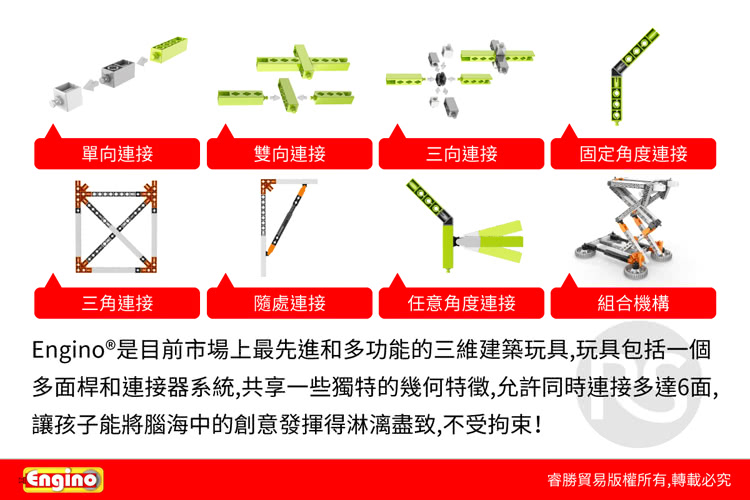 單向連接

雙向連接

三向連接

固定角度連接

三角連接

隨處連接

任意角度連接

組合機構

Engino®是目前市場上最先進和多功能的三維建築玩具,玩具包括一個多面桿和連接器系統,共享一些獨特的幾何特徵,允許同時連接多達6面,讓孩子能將腦海中的創意發揮得淋漓盡致,不受拘束!

Engino

睿勝貿易版權所有,轉載必究